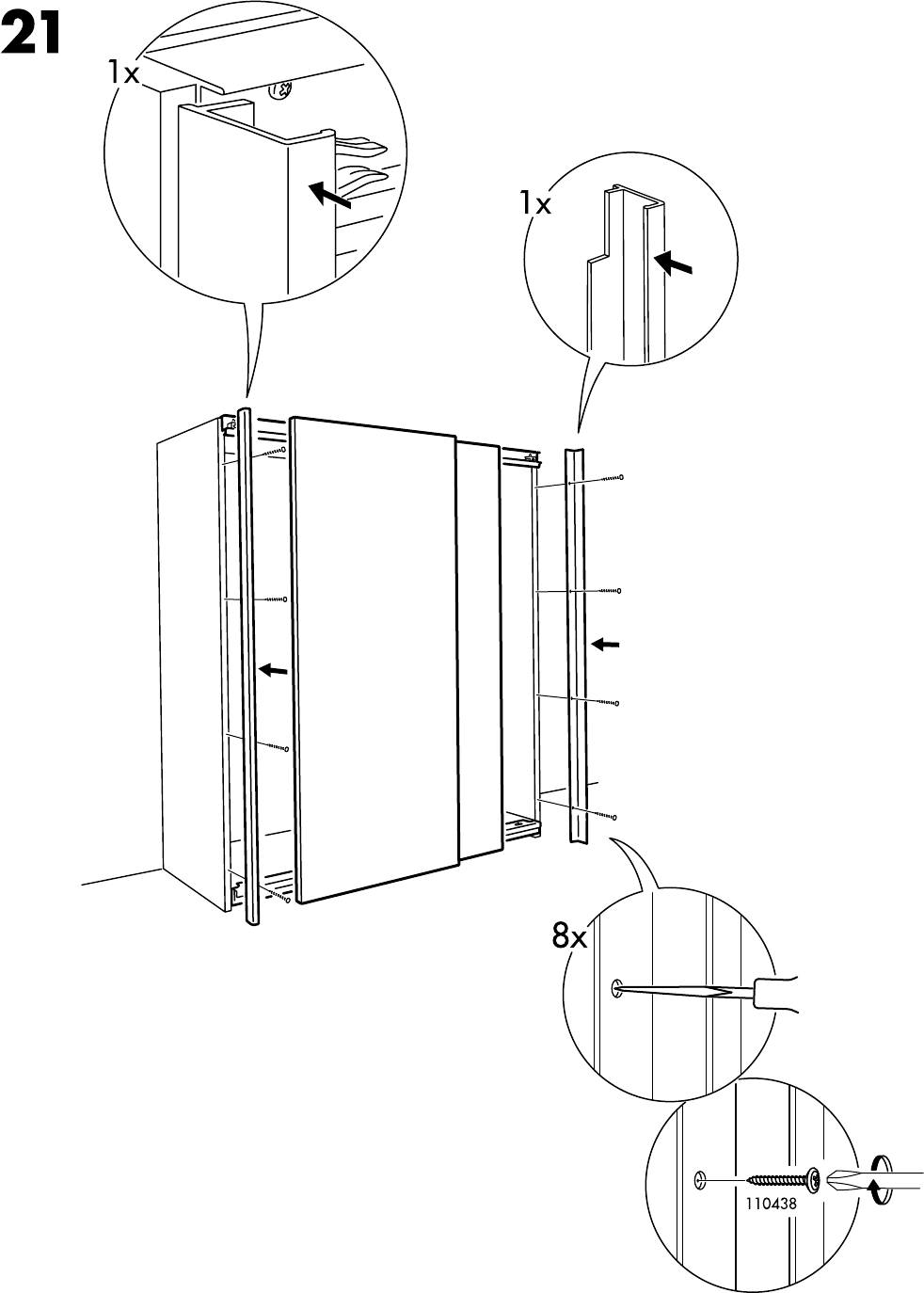 21

1x

1x

8x

110438