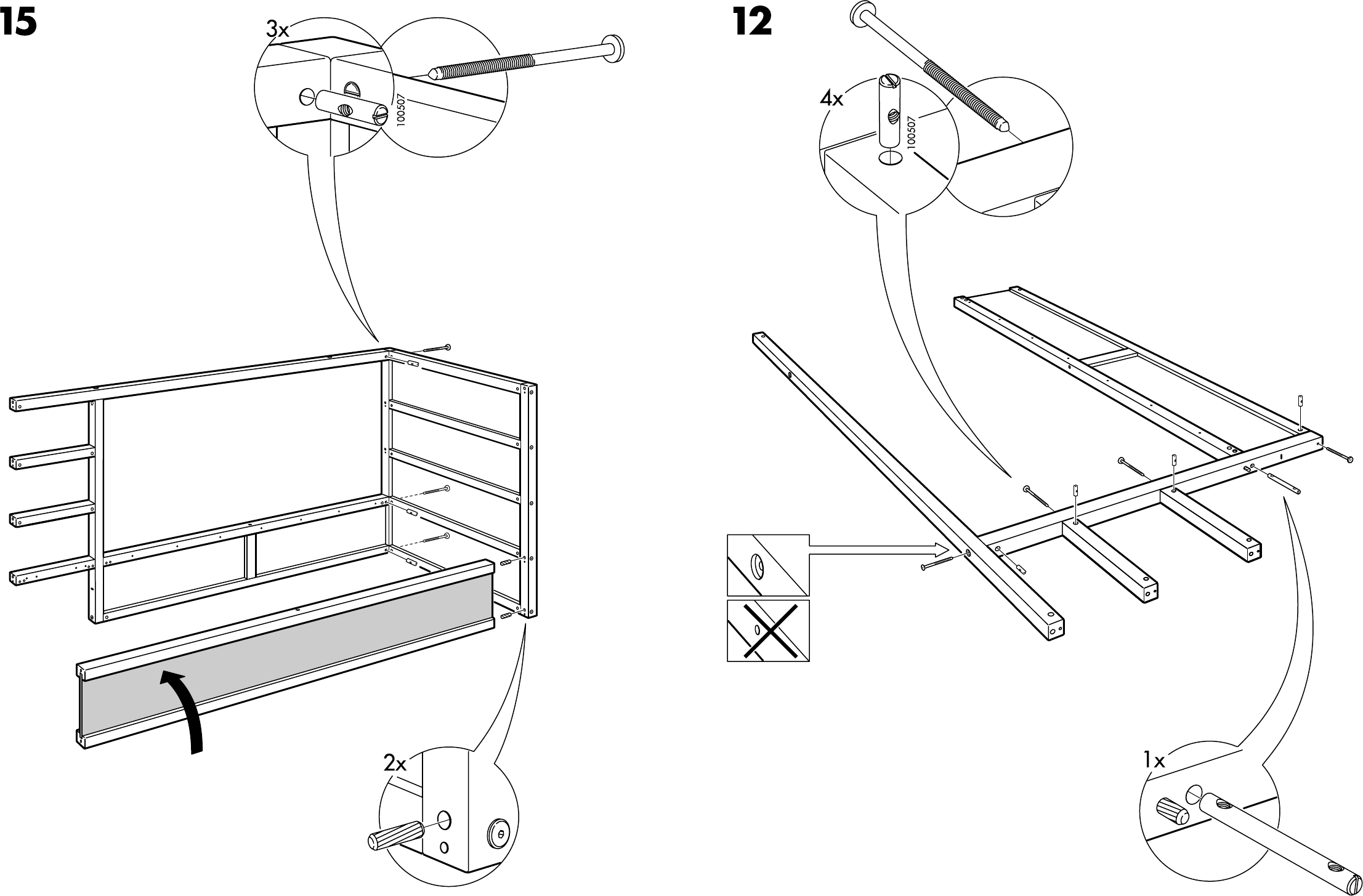 15

3x

100507

2x

12

4x

100507

1x