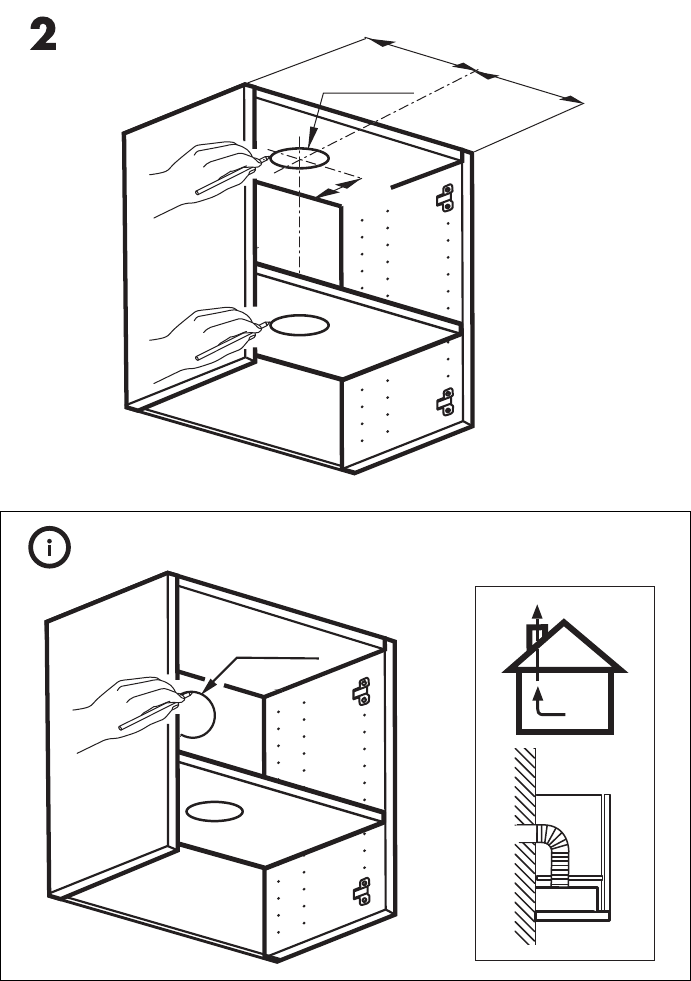 2

i