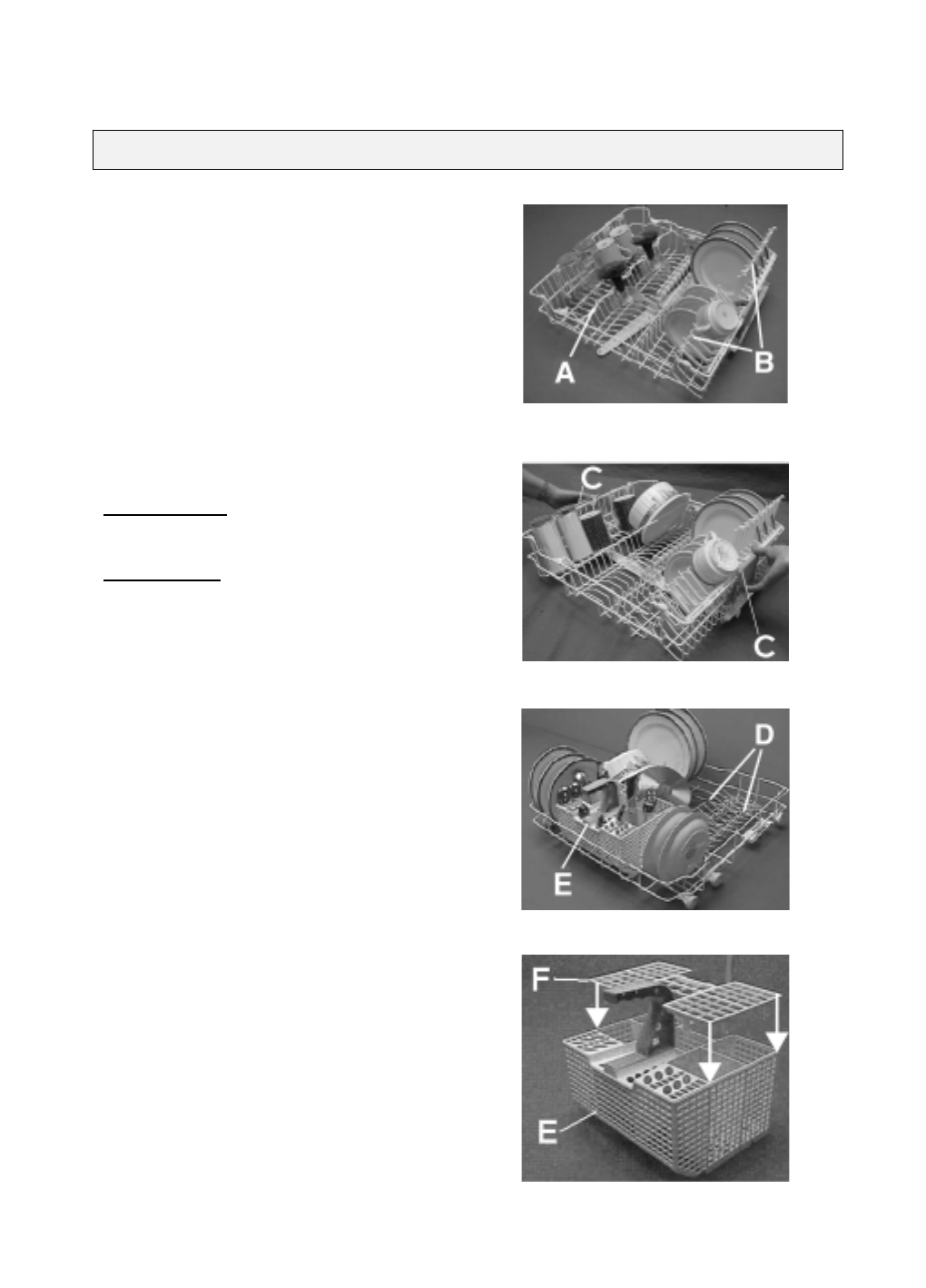 A

B

C

C

D

E

F

E