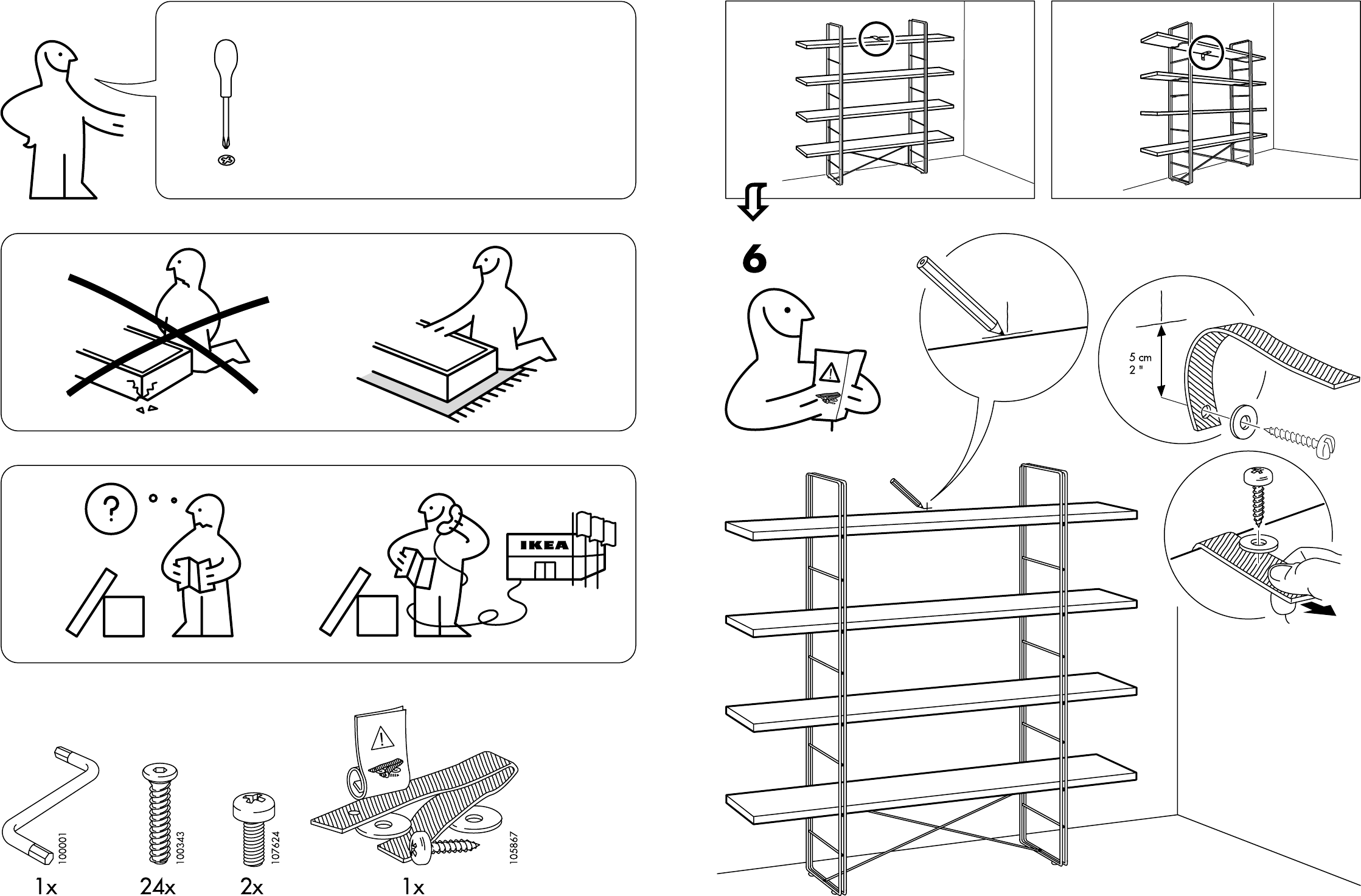 ?

IKEA

100001
1x

100343
24x

107624
2x

105867
1x

6

5 cm
2 "