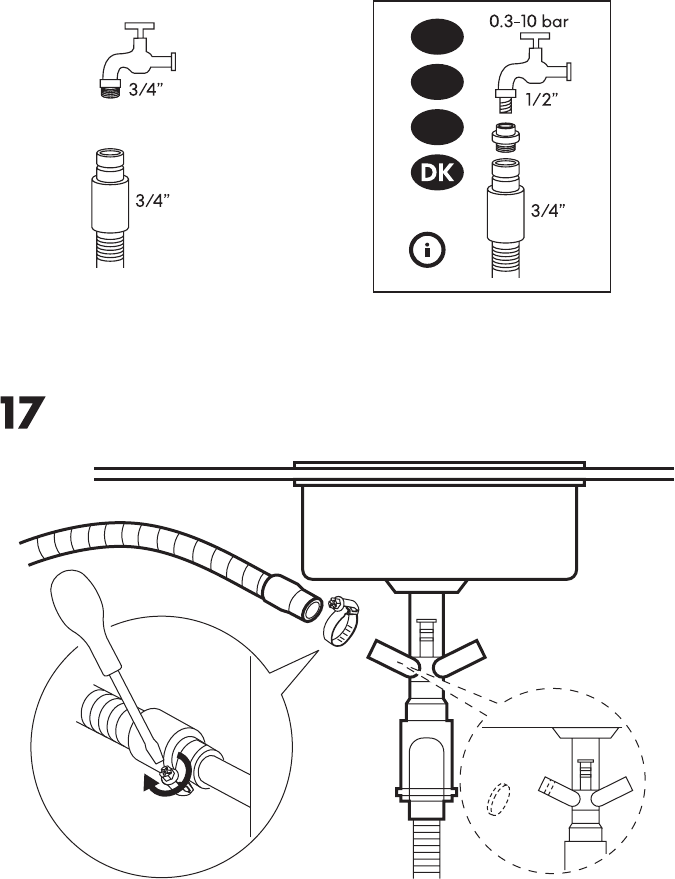 3/4"

3/4"

0.3-10 bar

1/2"

DK

3/4"

17