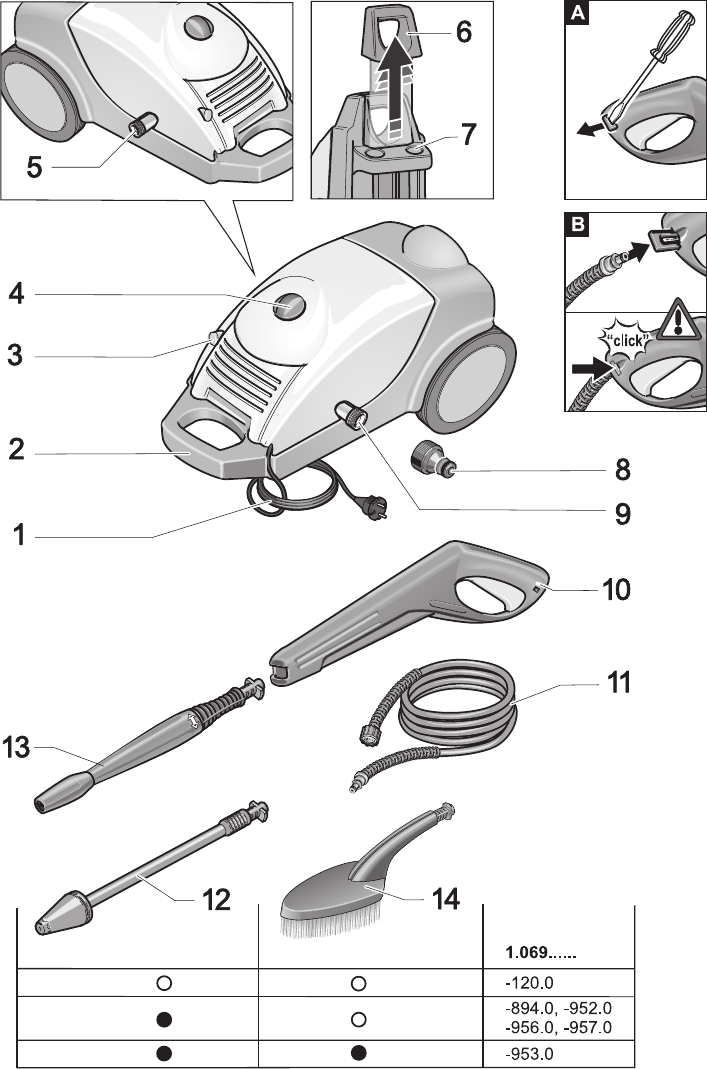 5

6

7

A

B

"click"

4

3

2

1

8

9

10

11

13

12

14

| | | 1.069...... |
|---|---|---|
| ○ | ○ | -120.0 |
| ● | ○ | -894.0, -952.0 -956.0, -957.0 |
| ● | ● | -953.0 |