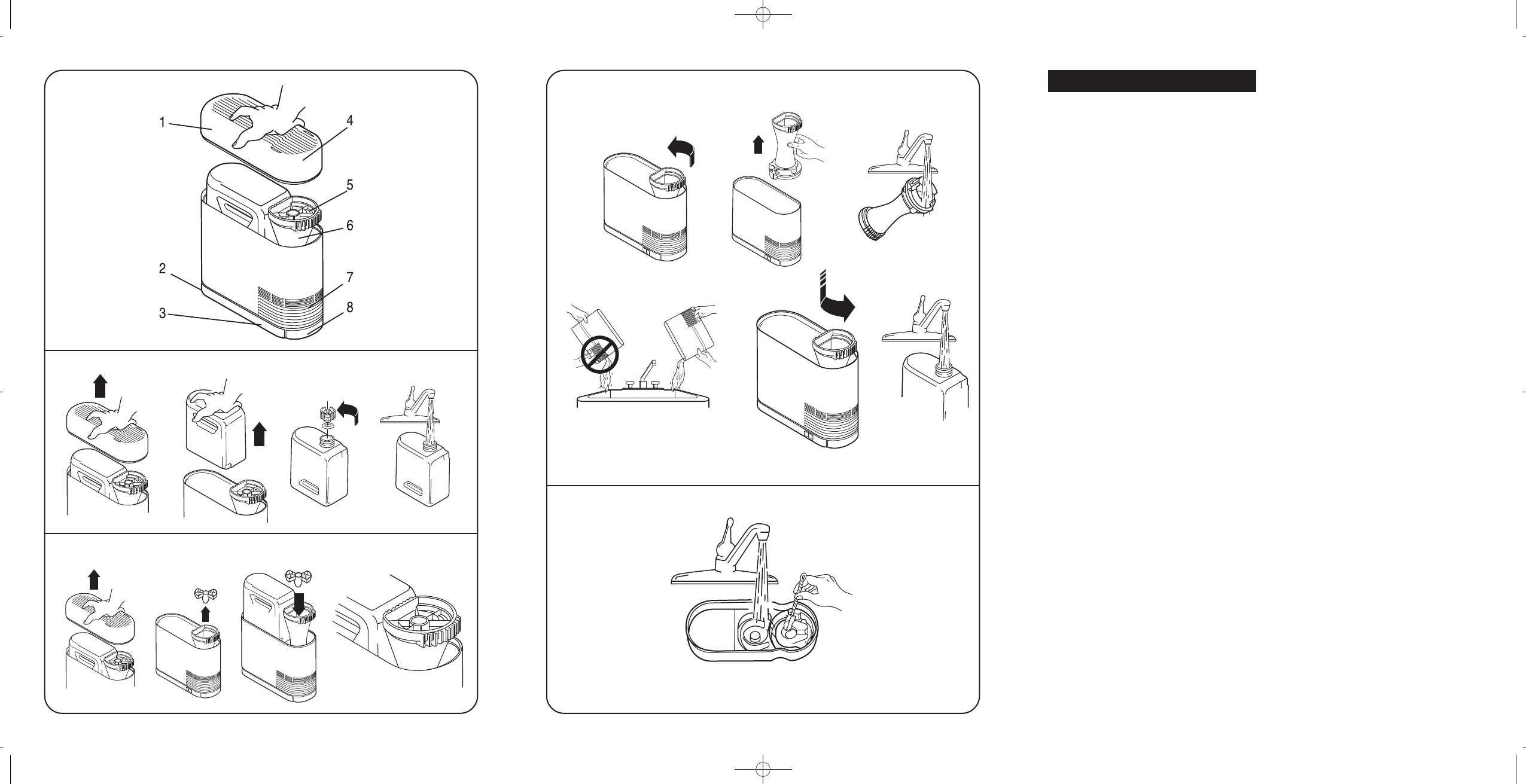 1
4
5
6
2
7
3
8