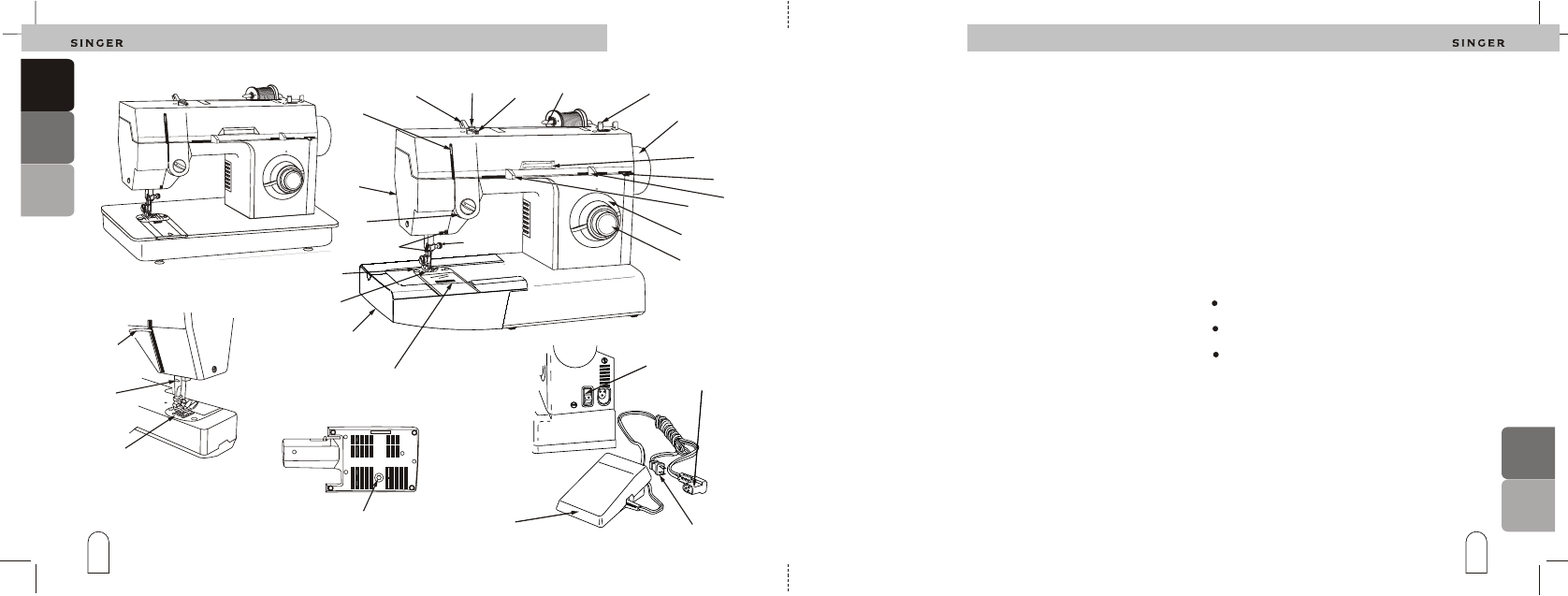 SINGER

SINGER