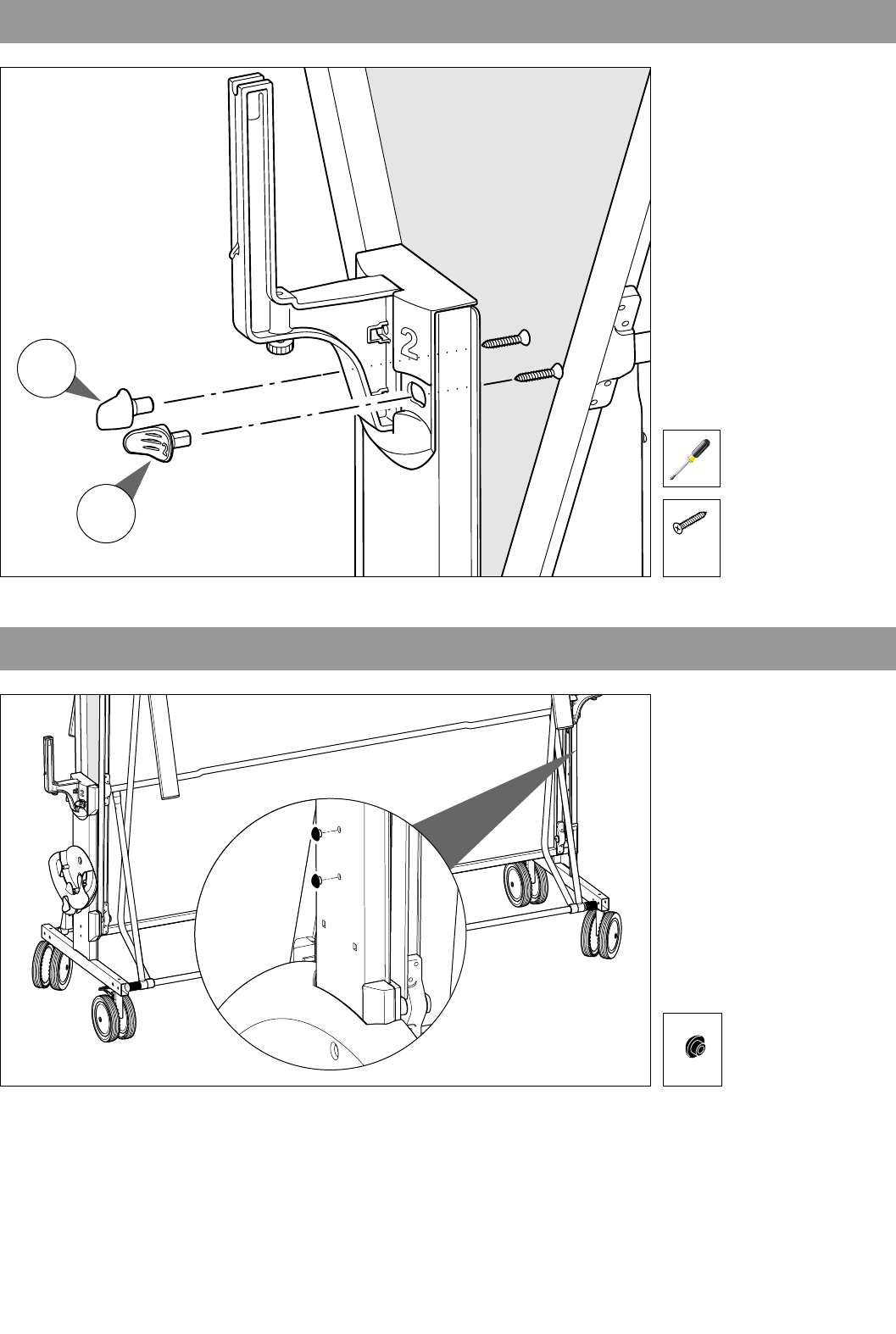 2