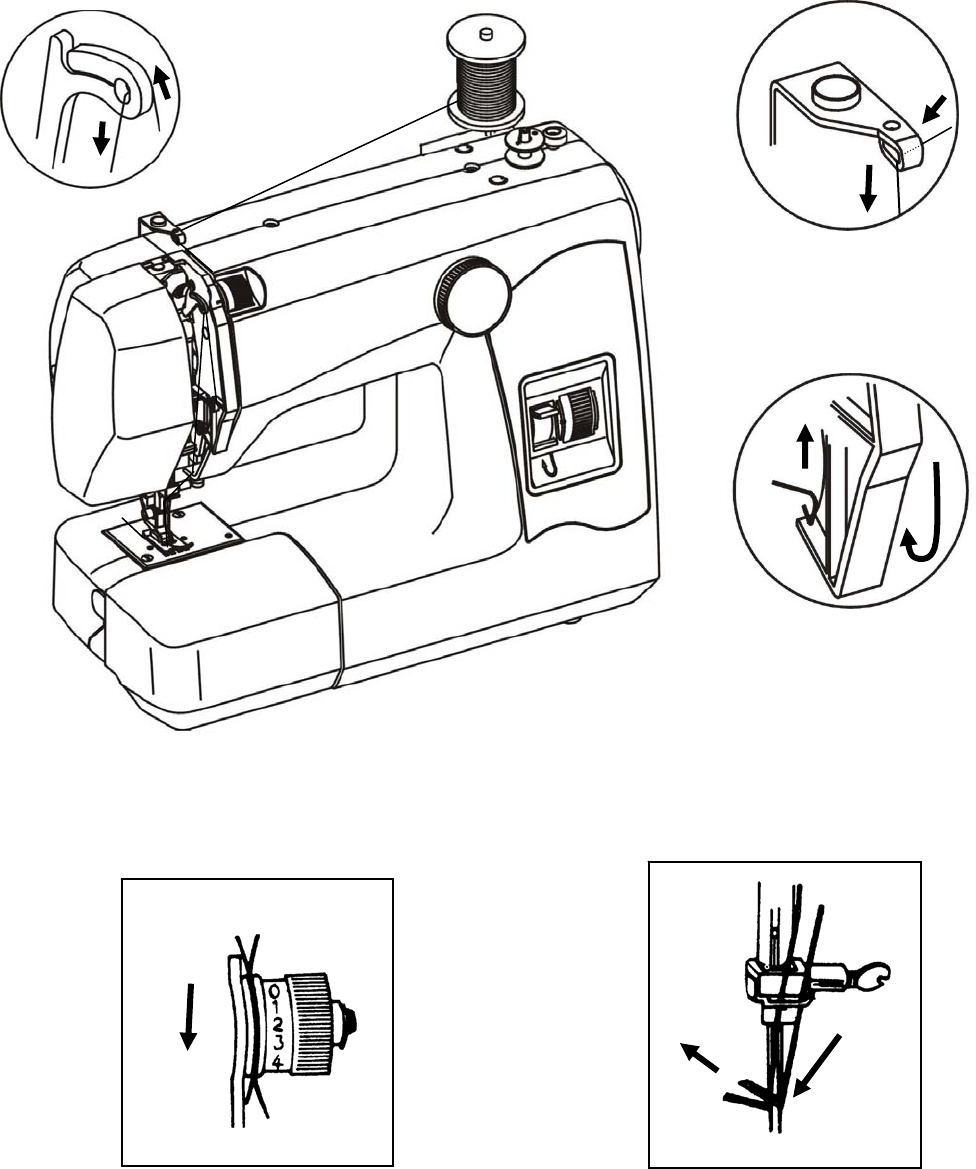 0
1
2
3
4