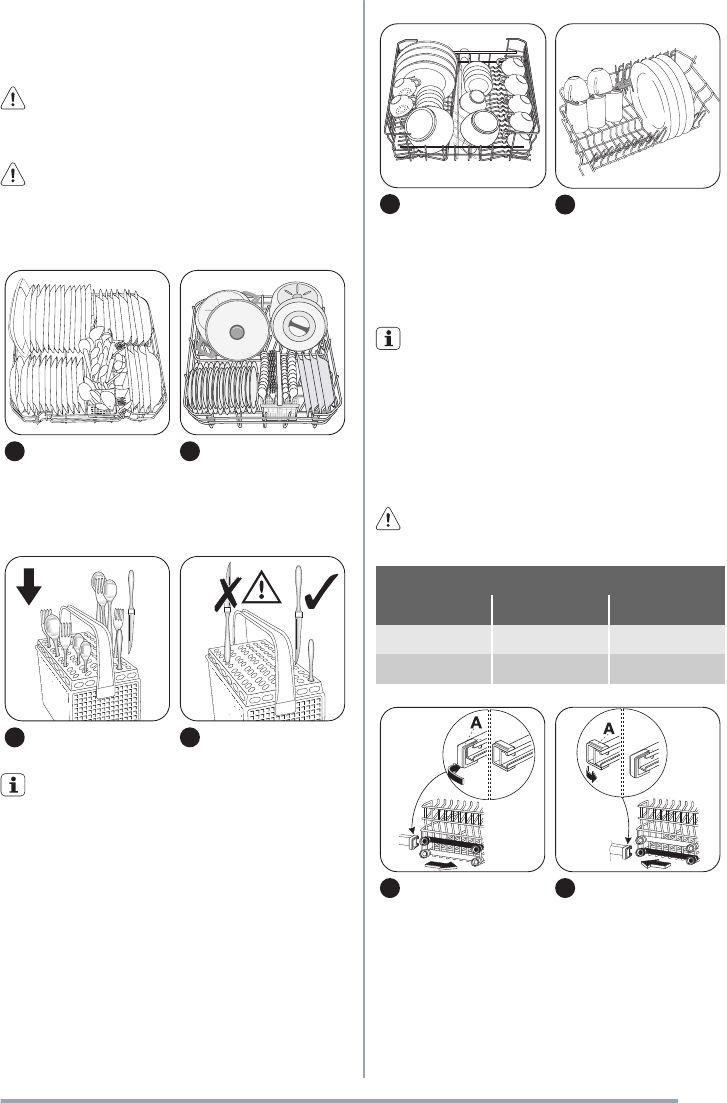 A

A