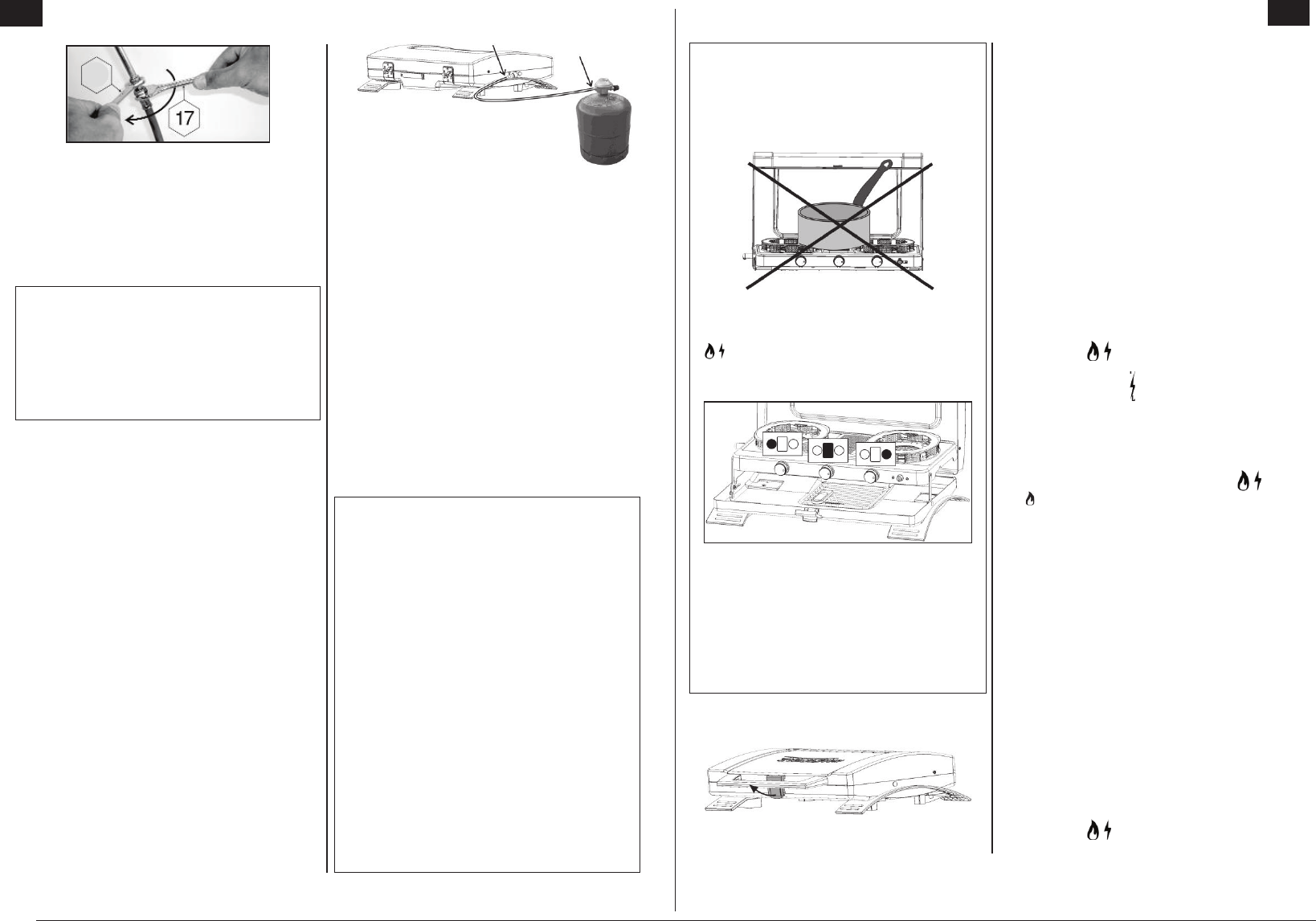 17