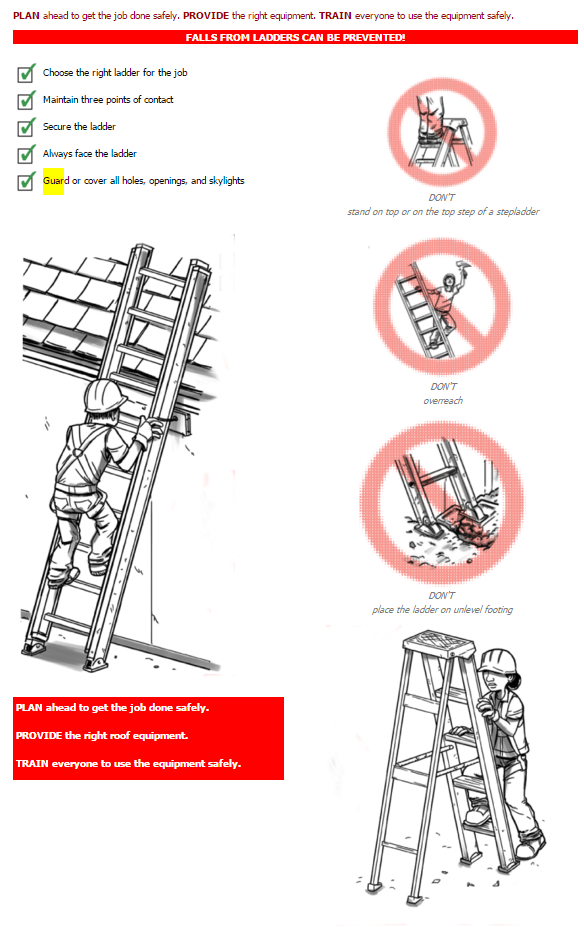 PLAN ahead to get the job done safely. PROVIDE the right equipment. TRAIN everyone to use the equipment safely.

FALLS FROM LADDERS CAN BE PREVENTED!

Choose the right ladder for the job

Maintain three points of contact

Secure the ladder

Always face the ladder

Guard or cover all holes, openings, and skylights

DON'T
stand on top or on the top step of a stepladder

DON'T
overreach

DON'T
place the ladder on unlevel footing

PLAN ahead to get the job done safely.

PROVIDE the right roof equipment.

TRAIN everyone to use the equipment safely.