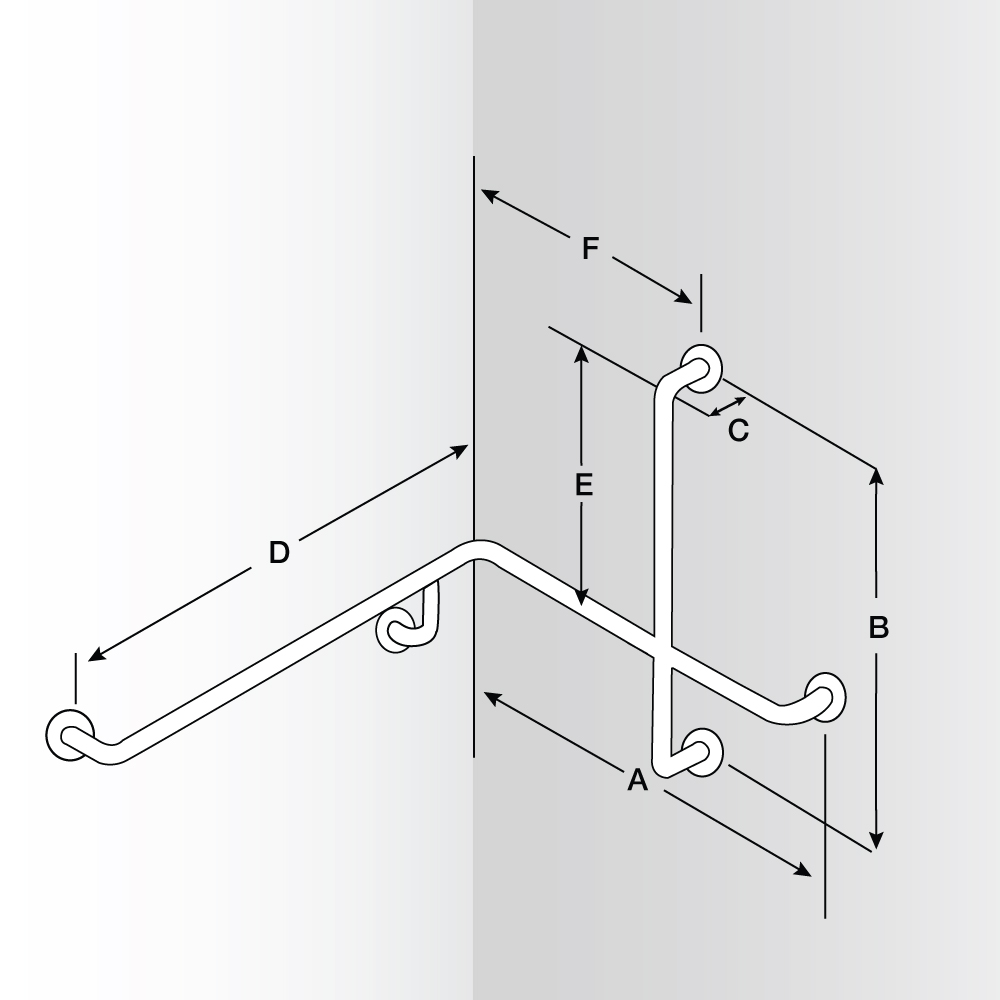 F
C
E
D
B
A