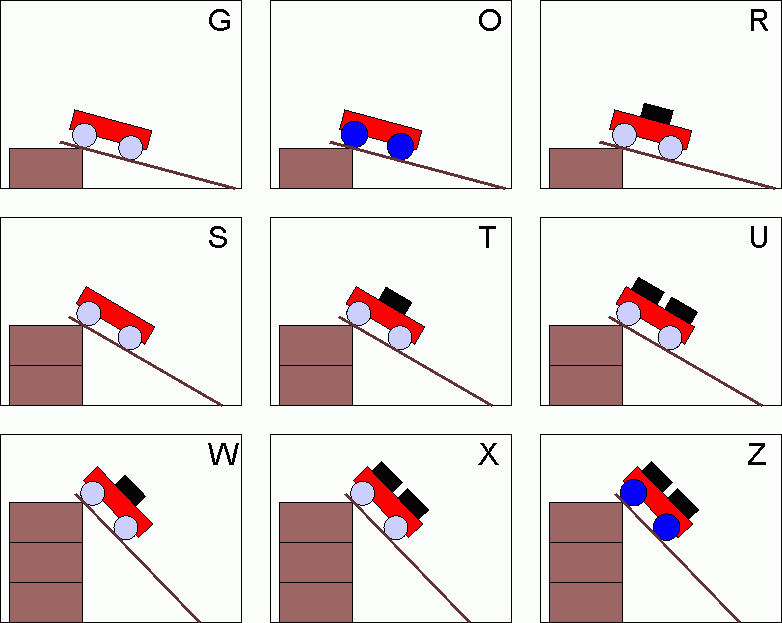 G

O

R

S

T

U

W

X

Z