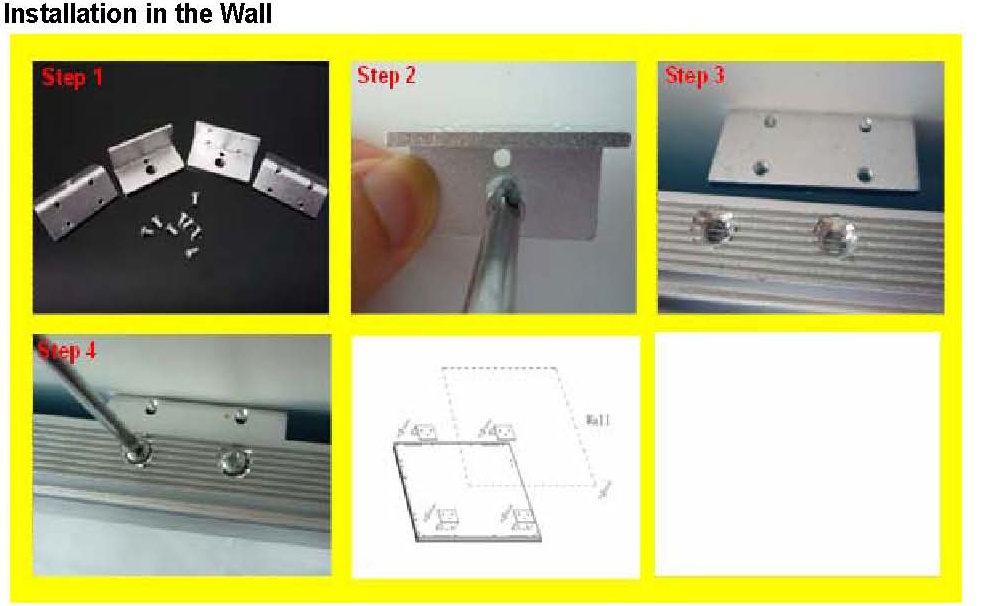 Installation in the Wall

Step 1

Step 2

Step 3

Step 4

Wall