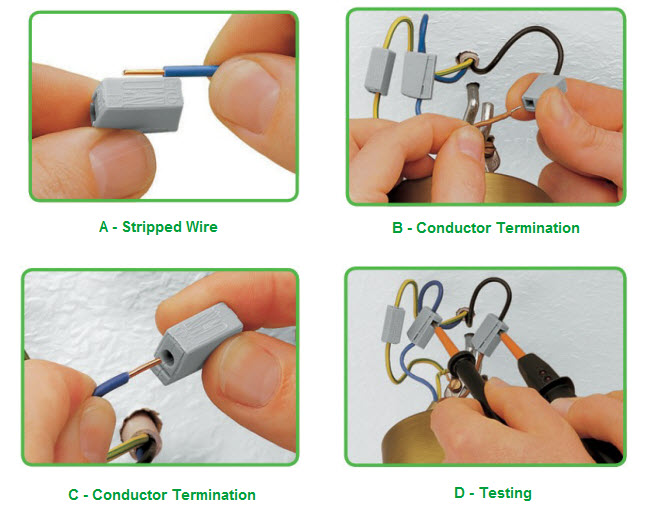 A - Stripped Wire

B - Conductor Termination

C - Conductor Termination

D - Testing