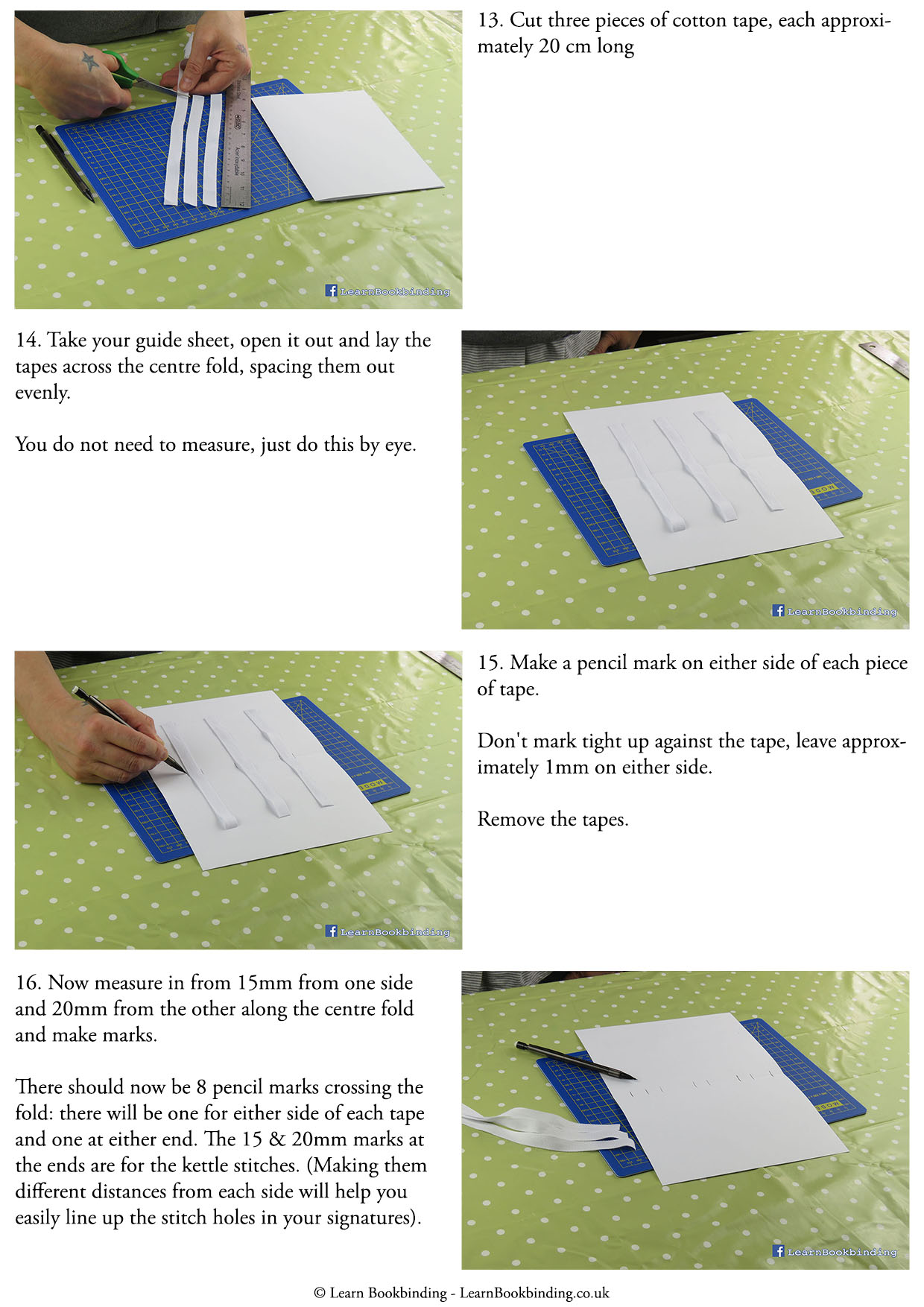 LearnBookbinding

13. Cut three pieces of cotton tape, each approximately 20 cm long

14. Take your guide sheet, open it out and lay the tapes across the centre fold, spacing them out evenly.

You do not need to measure, just do this by eye.

LearnBookbinding

LearnBookbinding

15. Make a pencil mark on either side of each piece of tape.

Don't mark tight up against the tape, leave approximately 1mm on either side.

Remove the tapes.

16. Now measure in from 15mm from one side and 20mm from the other along the centre fold and make marks.

There should now be 8 pencil marks crossing the fold: there will be one for either side of each tape and one at either end. The 15 & 20mm marks at the ends are for the kettle stitches. (Making them different distances from each side will help you easily line up the stitch holes in your signatures).

LearnBookbinding

© Learn Bookbinding - LearnBookbinding.co.uk