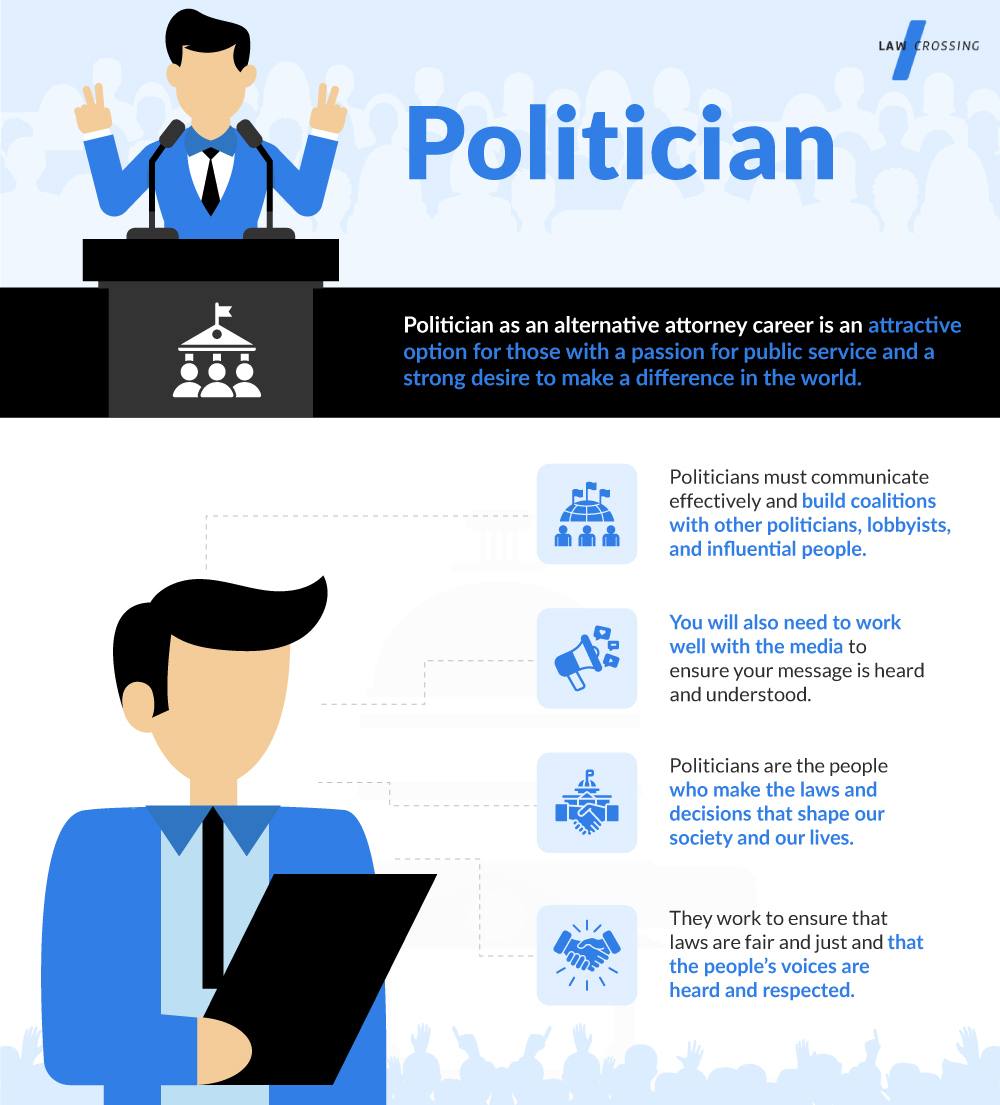 LAW CROSSING

Politician

Politician as an alternative attorney career is an attractive option for those with a passion for public service and a strong desire to make a difference in the world.

Politicians must communicate effectively and build coalitions with other politicians, lobbyists, and influential people.

You will also need to work well with the media to ensure your message is heard and understood.

Politicians are the people who make the laws and decisions that shape our society and our lives.

They work to ensure that laws are fair and just and that the people's voices are heard and respected.