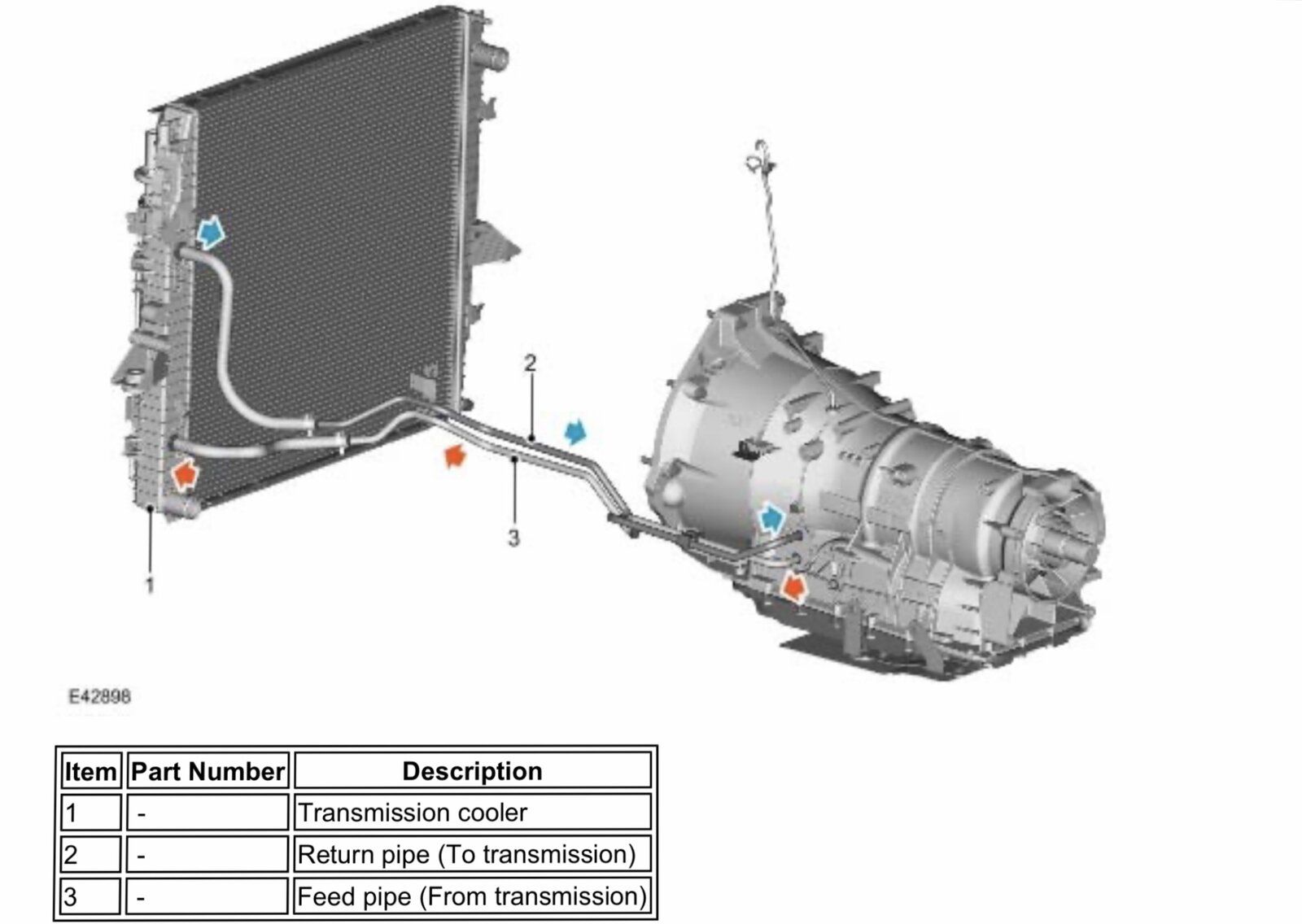 2

3

1

E42898

| Item | Part Number | Description |
|---|---|---|
| 1 | - | Transmission cooler |
| 2 | - | Return pipe (To transmission) |
| 3 | - | Feed pipe (From transmission) |