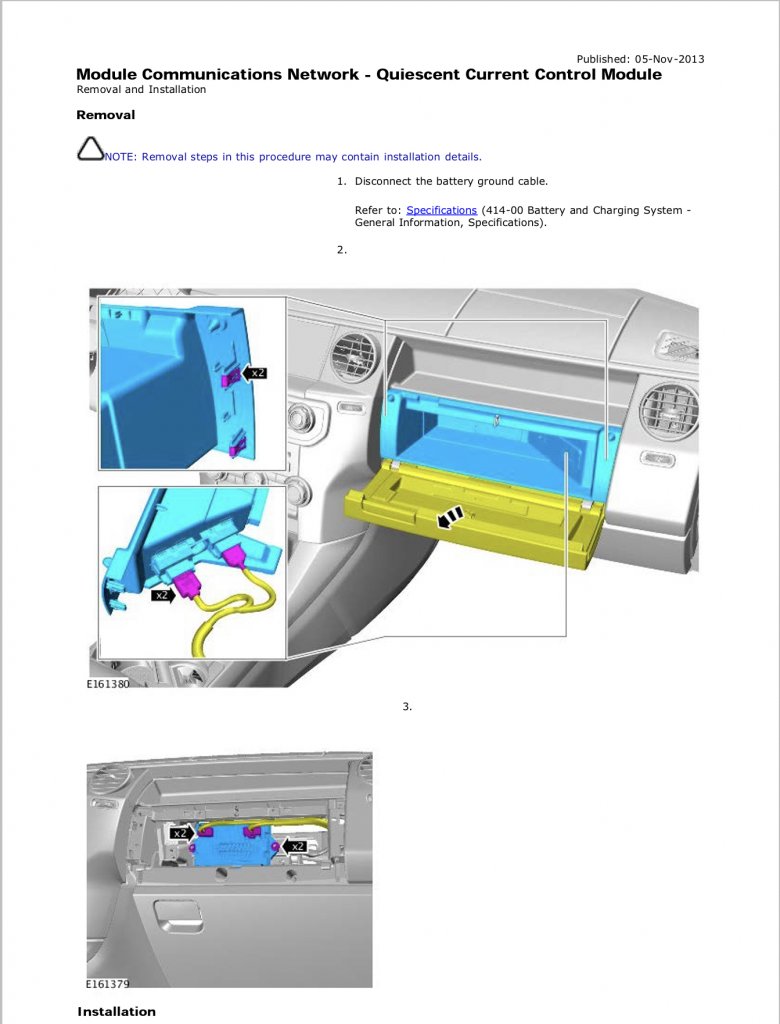 Published: 05-Nov-2013

Module Communications Network - Quiescent Current Control Module

Removal and Installation

Removal

NOTE: Removal steps in this procedure may contain installation details.

1. Disconnect the battery ground cable.

Refer to: Specifications (414-00 Battery and Charging System - General Information, Specifications).

2.

x2

x2

E161380

3.

x2

x2

E161379

Installation