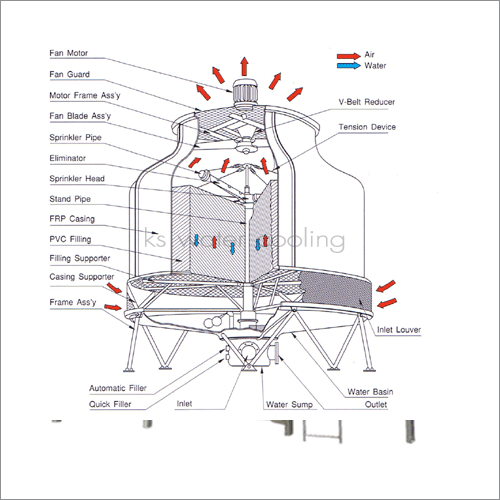 Fan Motor
Fan Guard
Motor Frame Ass'y
Fan Blade Ass'y
Sprinkler Pipe
Eliminator
Sprinkler Head
Stand Pipe
FRP Casing
PVC Filling
Filling Supporter
Casing Supporter
Frame Ass'y

Air
Water

V-Belt Reducer
Tension Device

ks water cooling

Inlet Louver
Automatic Filler
Quick Filler
Inlet
Water Sump
Water Basin
Outlet