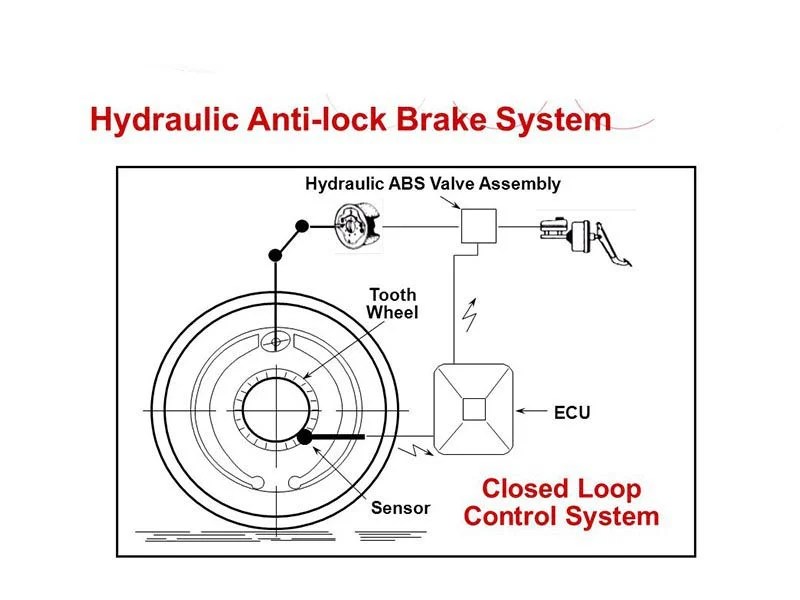 Hydraulic Anti-lock Brake System

Hydraulic ABS Valve Assembly

Tooth Wheel

ECU

Sensor

Closed Loop Control System