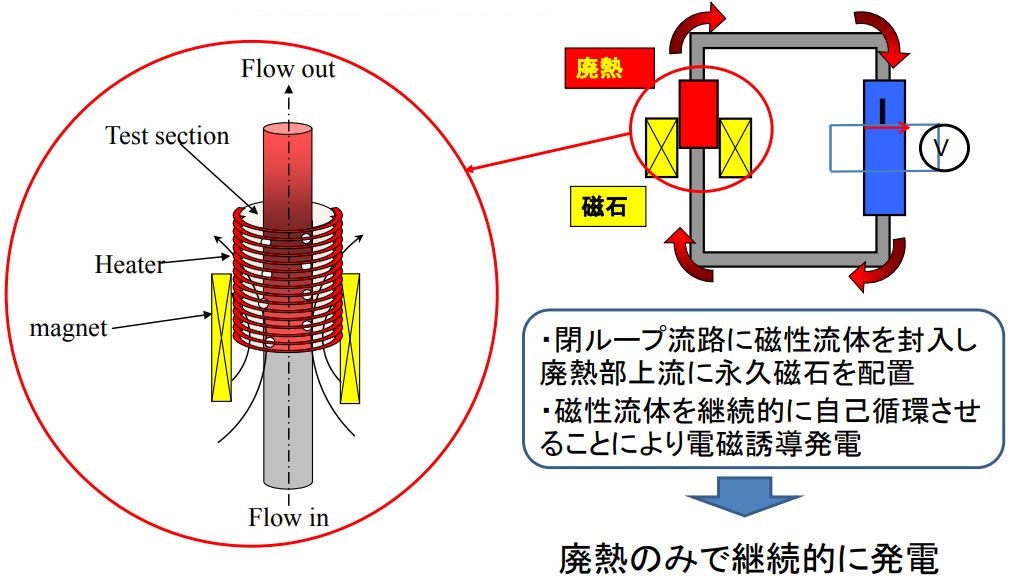 Flow out

Test section

Heater

magnet

Flow in

廃熱

磁石

I

V

・閉ループ流路に磁性流体を封入し廃熱部上流に永久磁石を配置
・磁性流体を継続的に自己循環させることにより電磁誘導発電

廃熱のみで継続的に発電