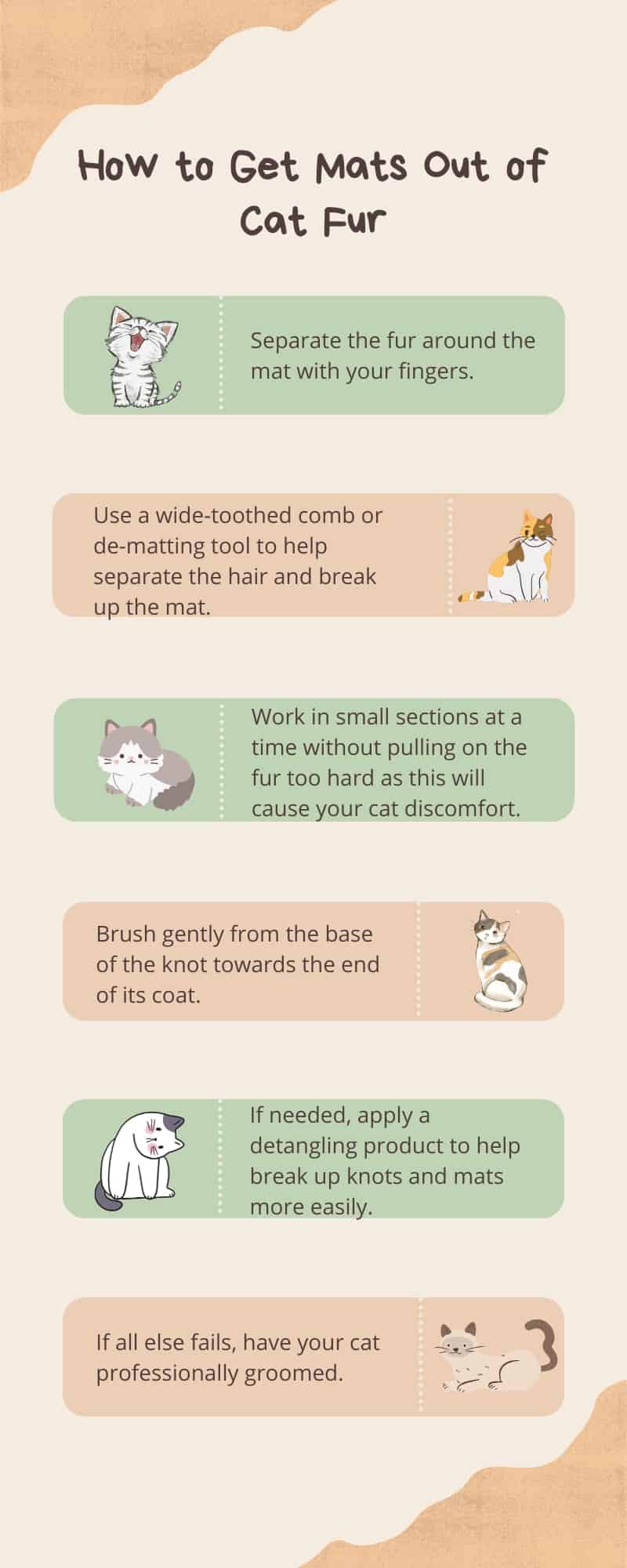 How to Get Mats Out of Cat Fur

Separate the fur around the mat with your fingers.

Use a wide-toothed comb or de-matting tool to help separate the hair and break up the mat.

Work in small sections at a time without pulling on the fur too hard as this will cause your cat discomfort.

Brush gently from the base of the knot towards the end of its coat.

If needed, apply a detangling product to help break up knots and mats more easily.

If all else fails, have your cat professionally groomed.