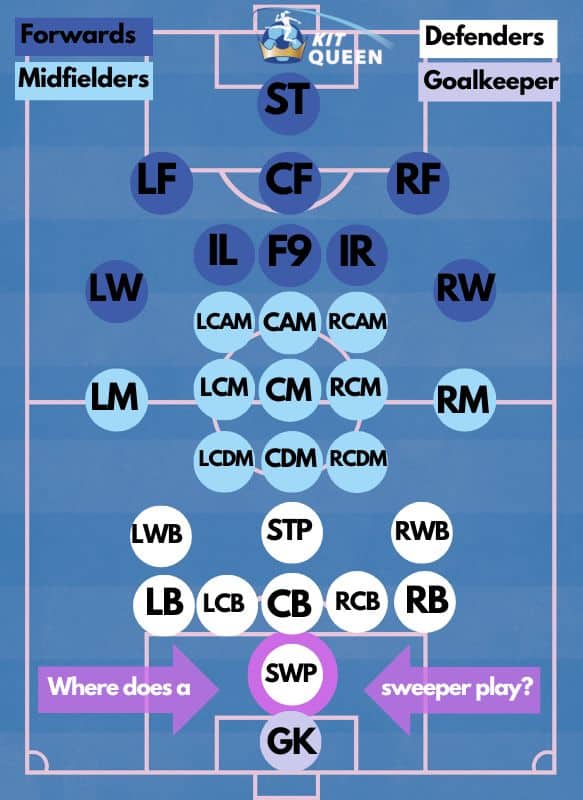 Forwards

Midfielders

KIT QUEEN

Defenders

Goalkeeper

ST

LF CF RF

IL F9 IR

LW RW

LCAM CAM RCAM

LM LCM CM RCM RM

LCDM CDM RCDM

LWB STP RWB

LB LCB CB RCB RB

Where does a SWP sweeper play?

GK