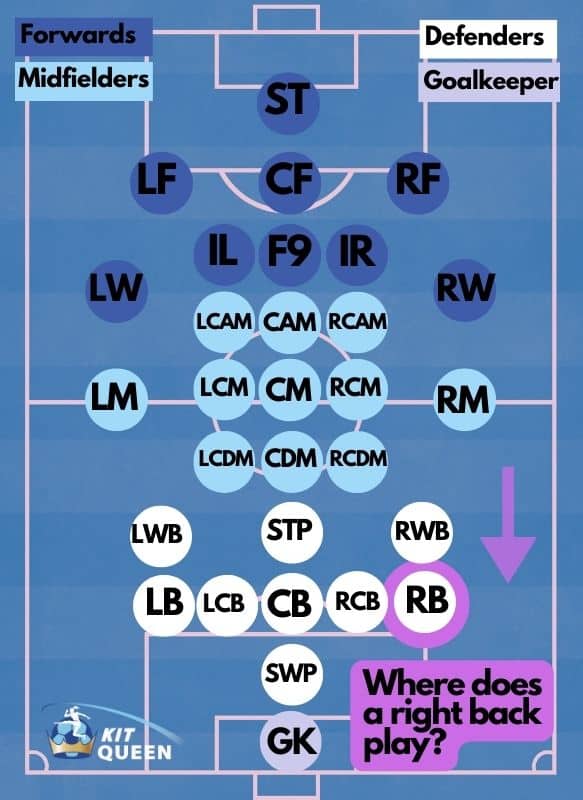 Forwards
Midfielders
Defenders
Goalkeeper

ST
LF CF RF
IL F9 IR
LW RW
LCAM CAM RCAM
LM LCM CM RCM RM
LCDM CDM RCDM
LWB STP RWB
LB LCB CB RCB RB
SWP
GK

Where does a right back play?

KIT QUEEN