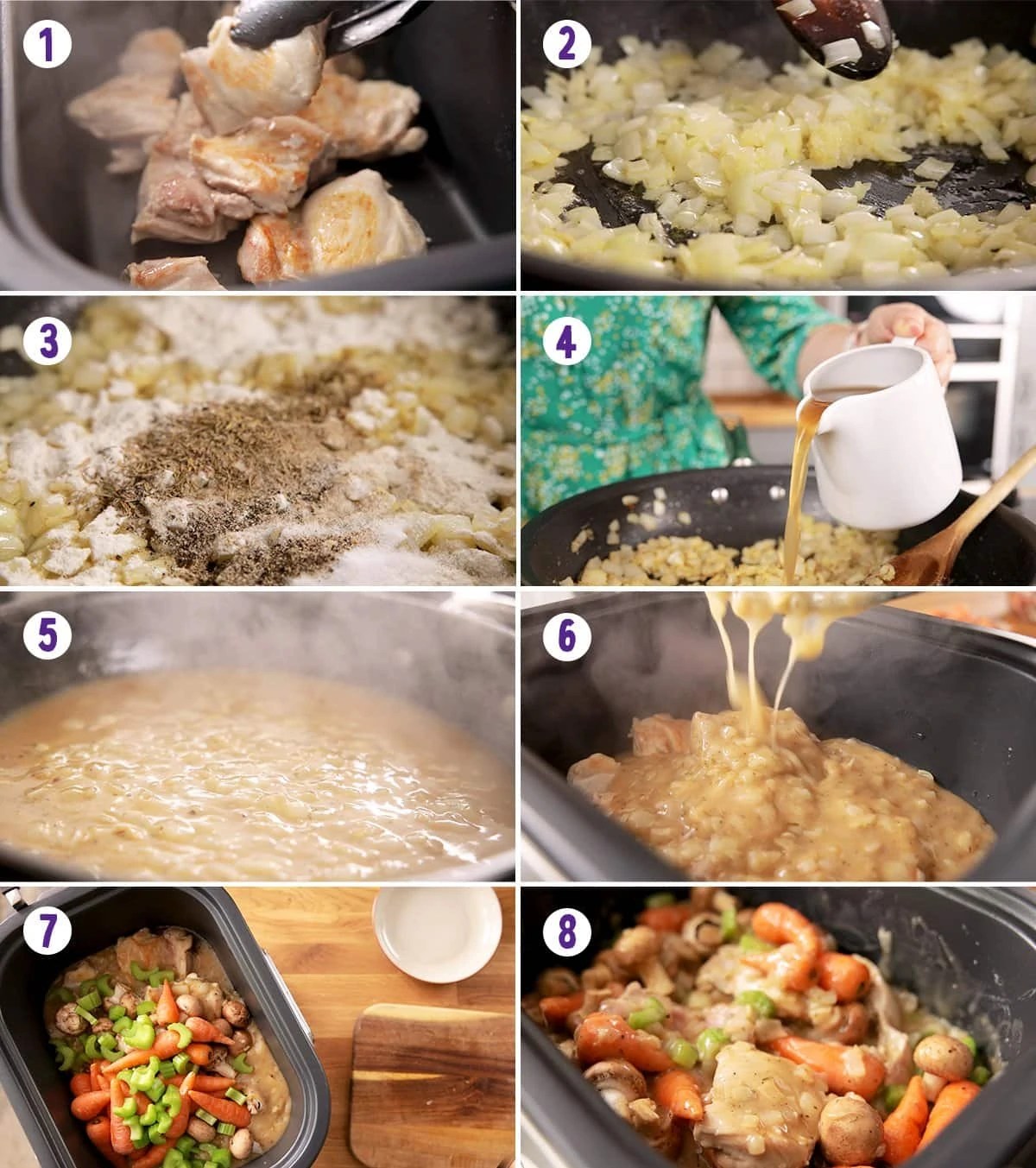 1
2
3
4
5
6
7
8