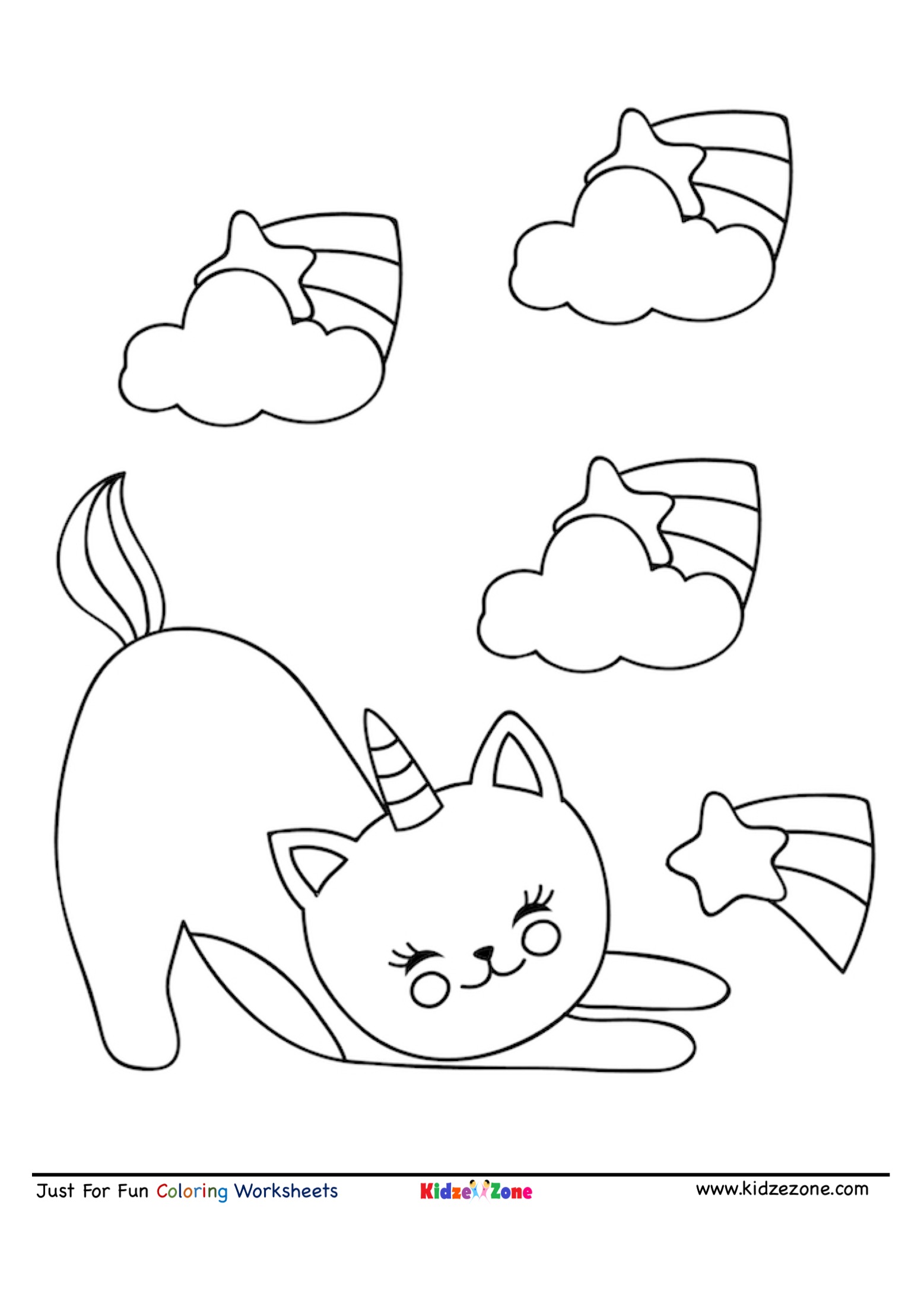 Just For Fun Coloring Worksheets Kidze Zone www.kidzezone.com