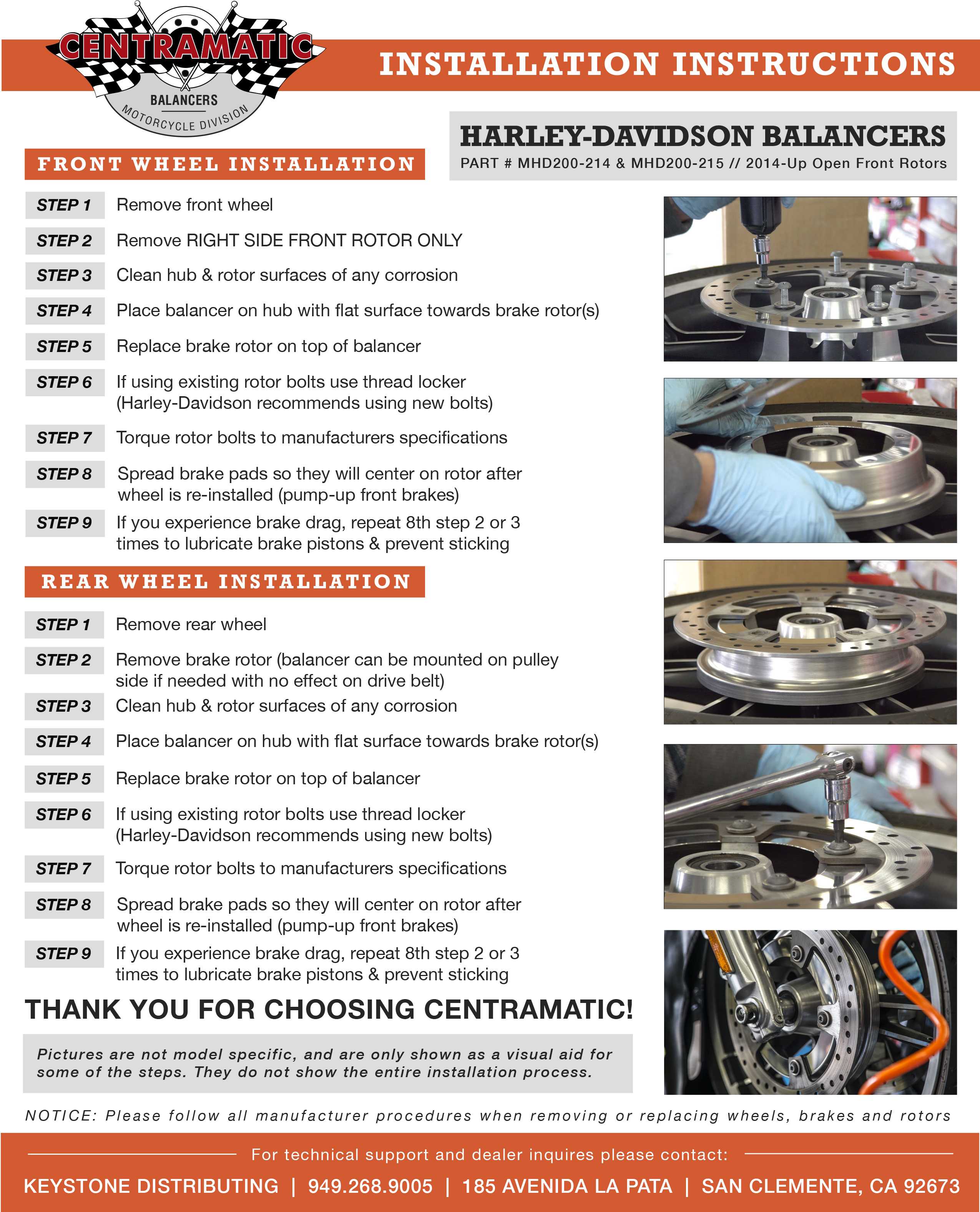 CENTRAMATIC
BALANCERS
MOTORCYCLE DIVISION

INSTALLATION INSTRUCTIONS

HARLEY-DAVIDSON BALANCERS
PART # MHD200-214 & MHD200-215 // 2014-Up Open Front Rotors

FRONT WHEEL INSTALLATION

STEP 1 Remove front wheel
STEP 2 Remove RIGHT SIDE FRONT ROTOR ONLY
STEP 3 Clean hub & rotor surfaces of any corrosion
STEP 4 Place balancer on hub with flat surface towards brake rotor(s)
STEP 5 Replace brake rotor on top of balancer
STEP 6 If using existing rotor bolts use thread locker (Harley-Davidson recommends using new bolts)
STEP 7 Torque rotor bolts to manufacturers specifications
STEP 8 Spread brake pads so they will center on rotor after wheel is re-installed (pump-up front brakes)
STEP 9 If you experience brake drag, repeat 8th step 2 or 3 times to lubricate brake pistons & prevent sticking

REAR WHEEL INSTALLATION

STEP 1 Remove rear wheel
STEP 2 Remove brake rotor (balancer can be mounted on pulley side if needed with no effect on drive belt)
STEP 3 Clean hub & rotor surfaces of any corrosion
STEP 4 Place balancer on hub with flat surface towards brake rotor(s)
STEP 5 Replace brake rotor on top of balancer
STEP 6 If using existing rotor bolts use thread locker (Harley-Davidson recommends using new bolts)
STEP 7 Torque rotor bolts to manufacturers specifications
STEP 8 Spread brake pads so they will center on rotor after wheel is re-installed (pump-up front brakes)
STEP 9 If you experience brake drag, repeat 8th step 2 or 3 times to lubricate brake pistons & prevent sticking

THANK YOU FOR CHOOSING CENTRAMATIC!

Pictures are not model specific, and are only shown as a visual aid for some of the steps. They do not show the entire installation process.

NOTICE: Please follow all manufacturer procedures when removing or replacing wheels, brakes and rotors

For technical support and dealer inquires please contact:
KEYSTONE DISTRIBUTING | 949.268.9005 | 185 AVENIDA LA PATA | SAN CLEMENTE, CA 92673