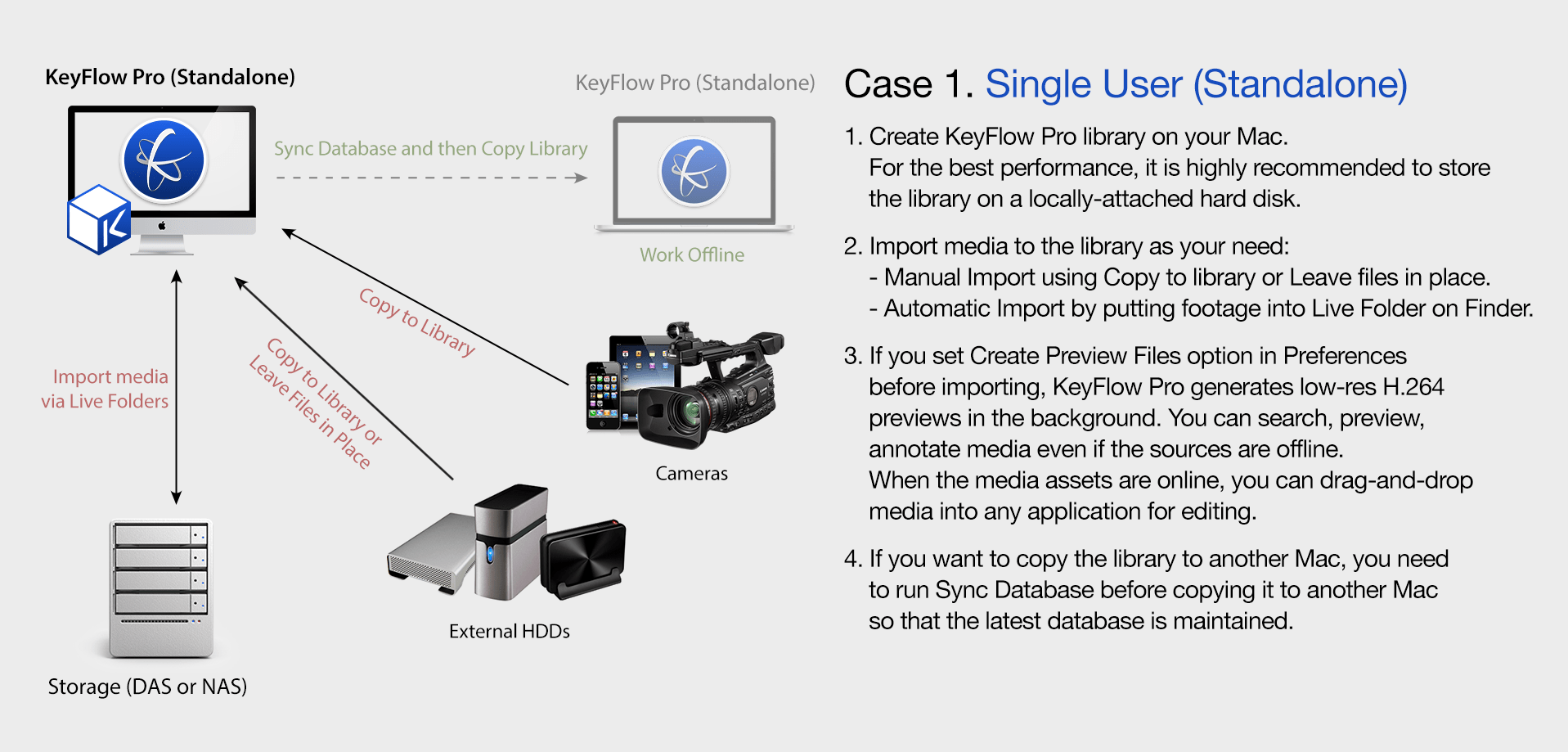 KeyFlow Pro (Standalone)

KeyFlow Pro (Standalone)

Sync Database and then Copy Library

Work Offline

Copy to Library

Copy to Library or Leave Files in Place

Import media via Live Folders

Cameras

External HDDs

Storage (DAS or NAS)

Case 1. Single User (Standalone)

1. Create KeyFlow Pro library on your Mac.
For the best performance, it is highly recommended to store the library on a locally-attached hard disk.

2. Import media to the library as your need:
- Manual Import using Copy to library or Leave files in place.
- Automatic Import by putting footage into Live Folder on Finder.

3. If you set Create Preview Files option in Preferences before importing, KeyFlow Pro generates low-res H.264 previews in the background. You can search, preview, annotate media even if the sources are offline.
When the media assets are online, you can drag-and-drop media into any application for editing.

4. If you want to copy the library to another Mac, you need to run Sync Database before copying it to another Mac so that the latest database is maintained.