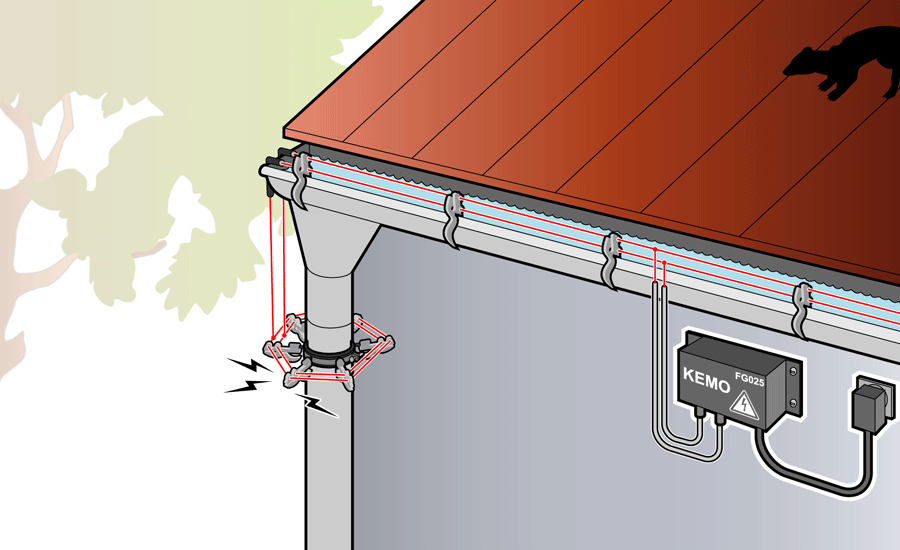 KEMO
FG025