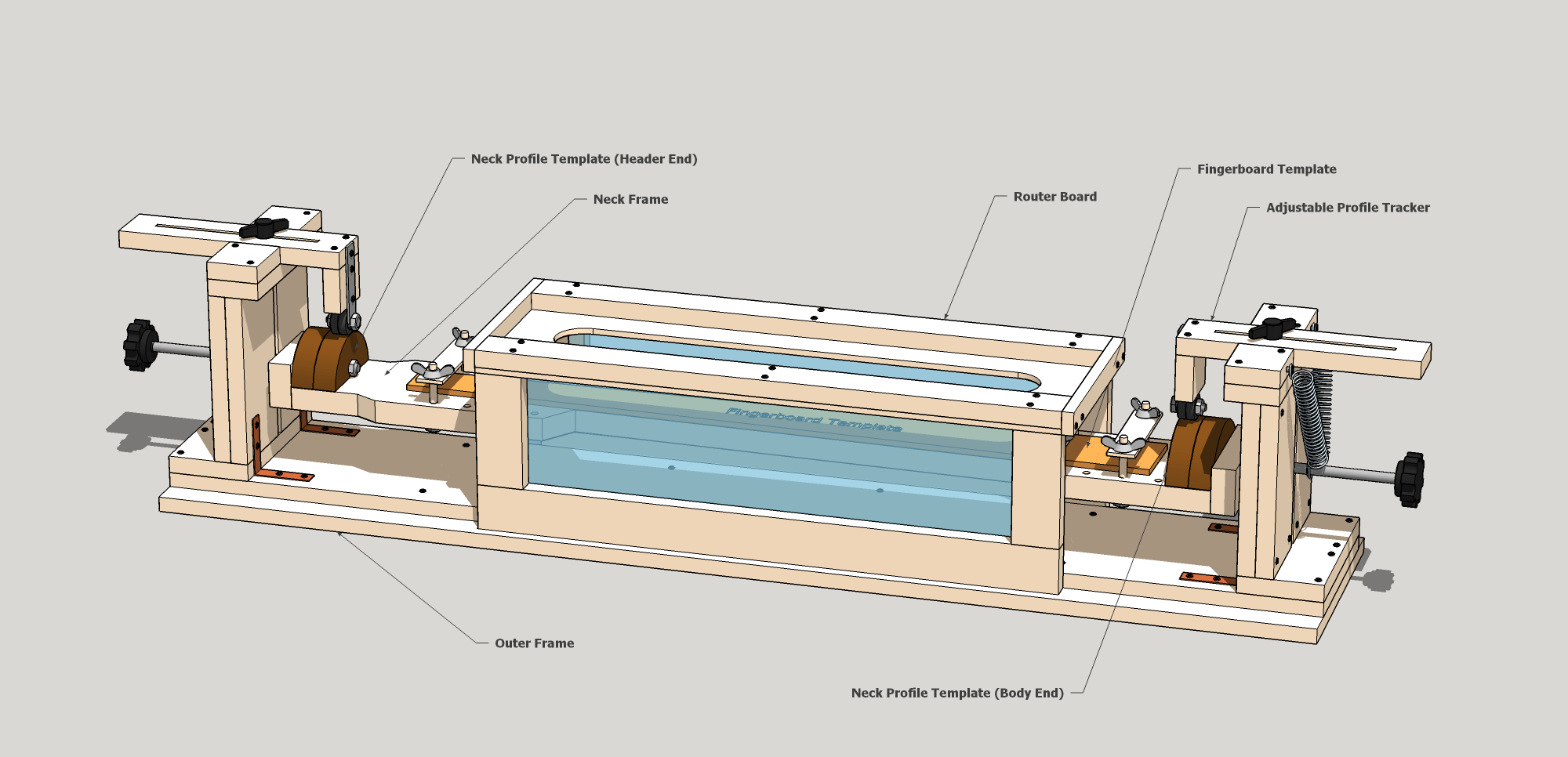 Neck Profile Template (Header End)

Neck Frame

Router Board

Fingerboard Template

Adjustable Profile Tracker

Fingerboard Template

Outer Frame

Neck Profile Template (Body End)