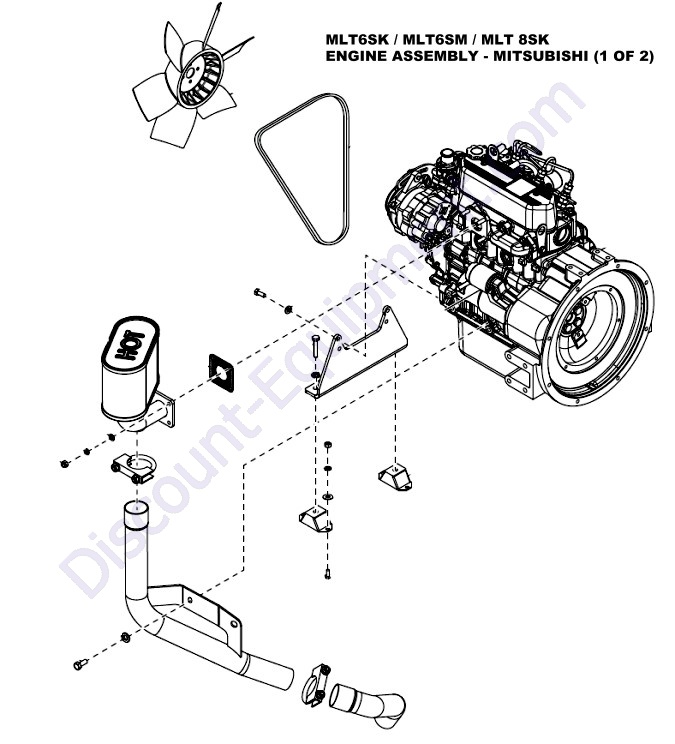 MLT6SK / MLT6SM / MLT 8SK
ENGINE ASSEMBLY - MITSUBISHI (1 OF 2)

HOT

Discount-Equipment.com