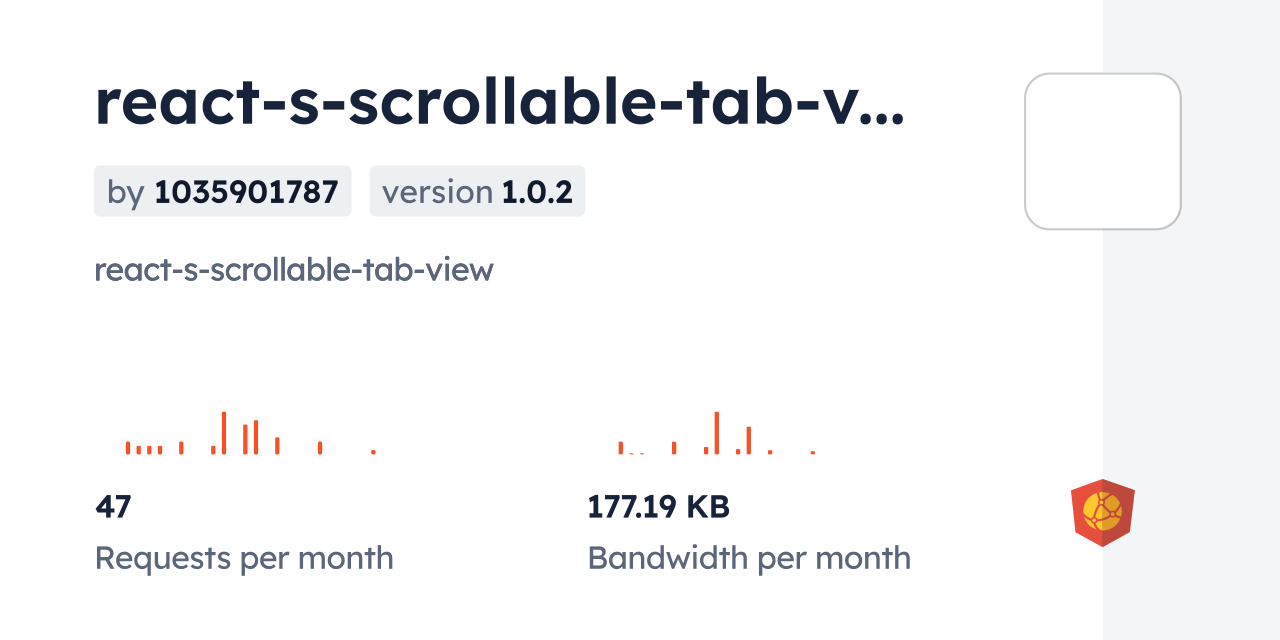 react-s-scrollable-tab-v...

by 1035901787 version 1.0.2

react-s-scrollable-tab-view

47
Requests per month

177.19 KB
Bandwidth per month