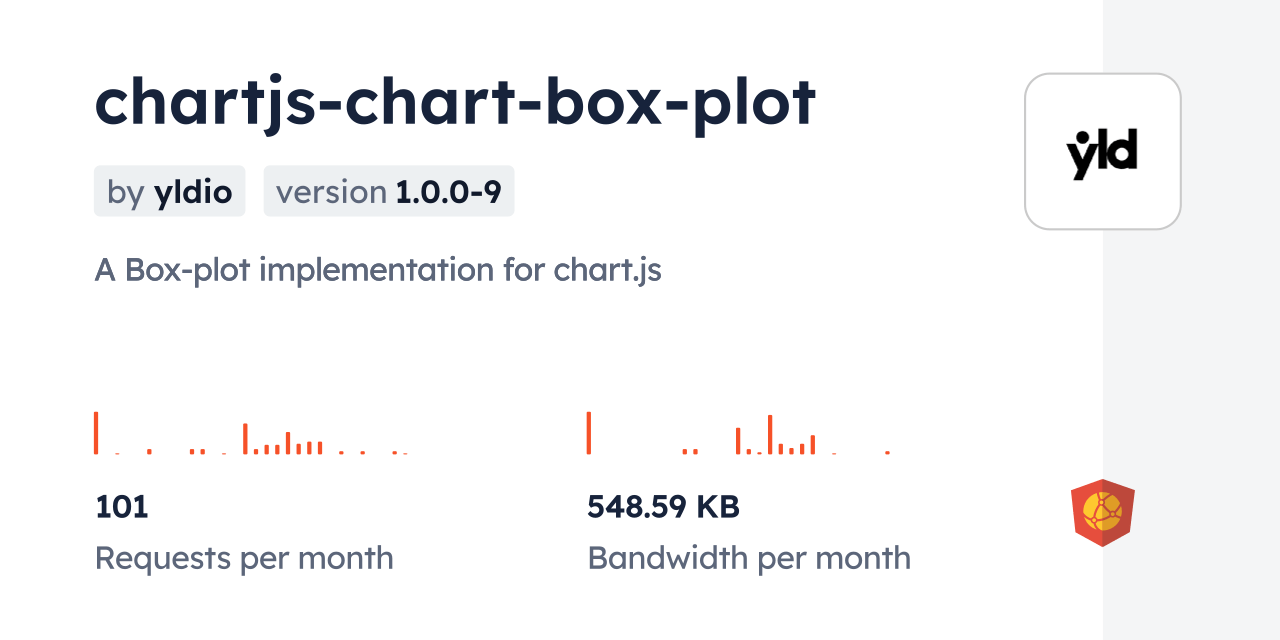 chartjs-chart-box-plot

by yldio

version 1.0.0-9

yld

A Box-plot implementation for chart.js

101

Requests per month

548.59 KB

Bandwidth per month