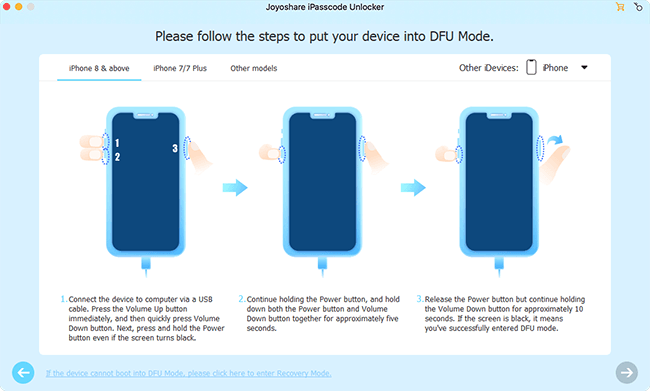 Joyoshare iPasscode Unlocker

Please follow the steps to put your device into DFU Mode.

iPhone 8 & above iPhone 7/7 Plus Other models

Other iDevices: iPhone

1 2 3

1. Connect the device to computer via a USB cable. Press the Volume Up button immediately, and then quickly press Volume Down button. Next, press and hold the Power button even if the screen turns black.

2. Continue holding the Power button, and hold down both the Power button and Volume Down button together for approximately five seconds.

3. Release the Power button but continue holding the Volume Down button for approximately 10 seconds. If the screen is black, it means you've successfully entered DFU mode.

If the device cannot boot into DFU Mode, please click here to enter Recovery Mode.