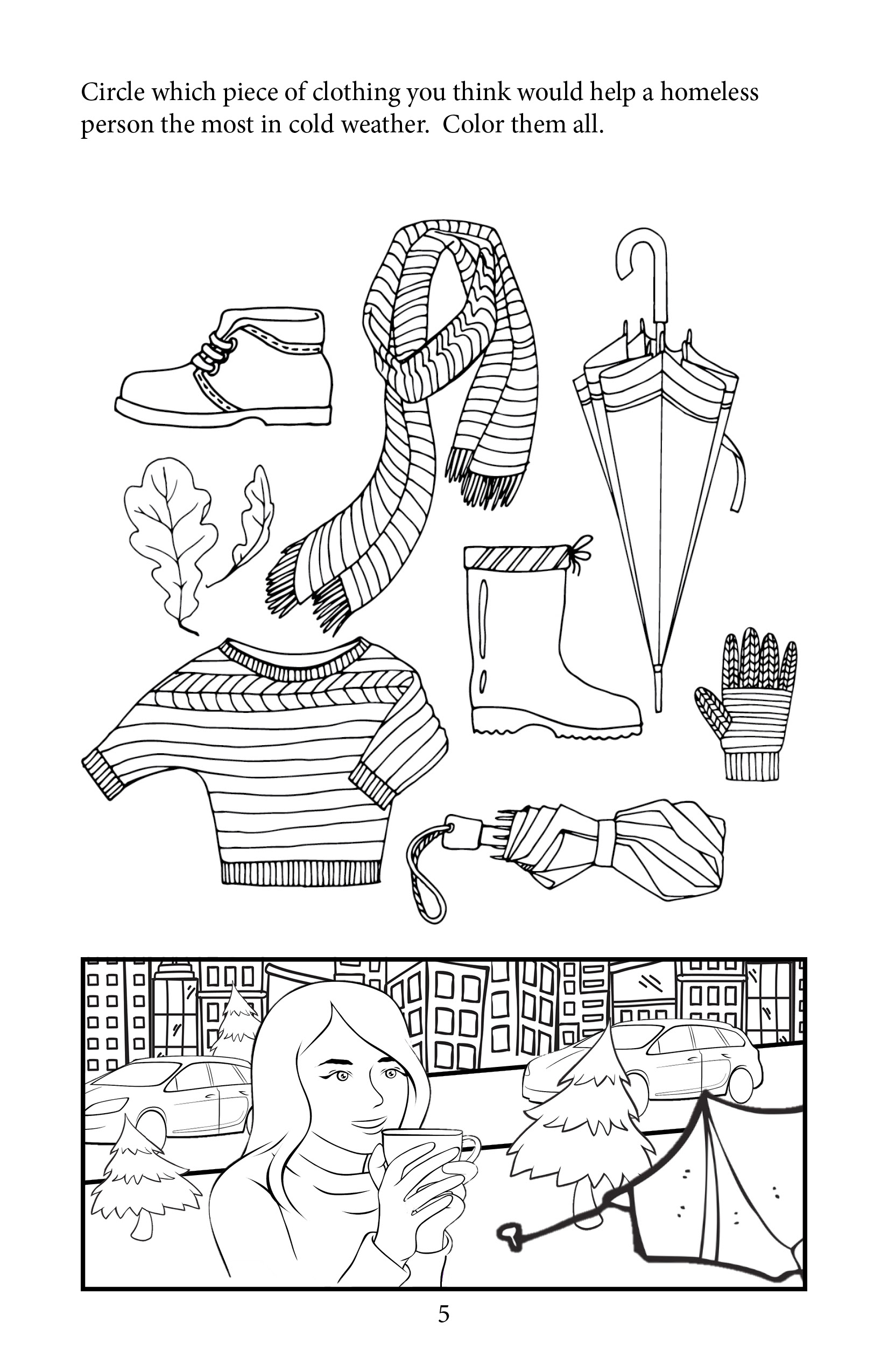 Circle which piece of clothing you think would help a homeless person the most in cold weather.  Color them all.

5