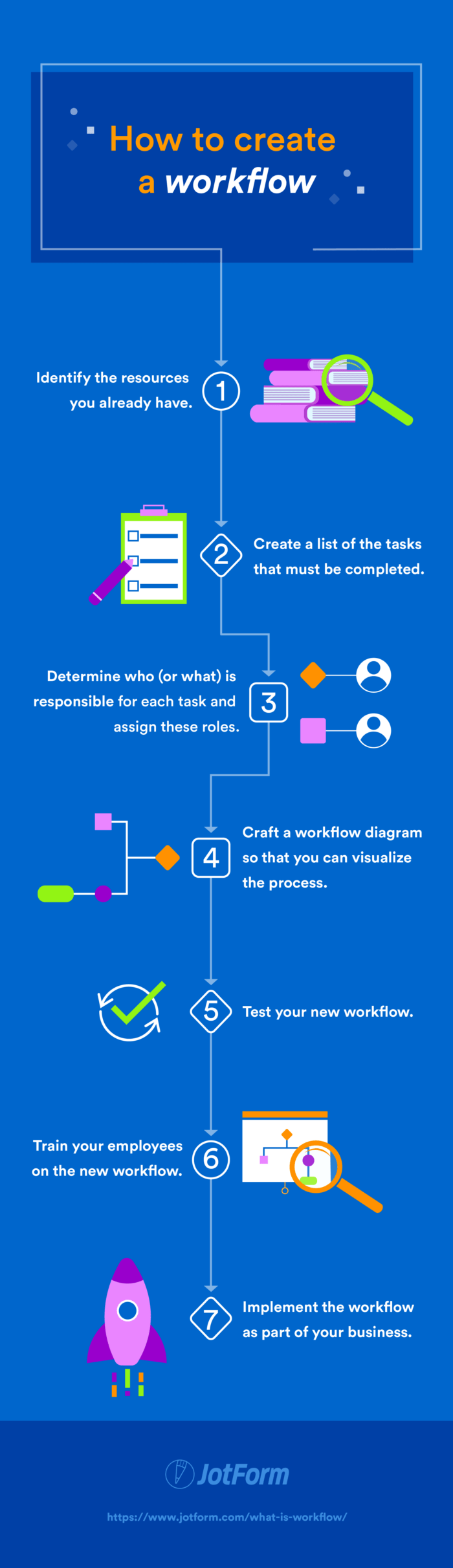 How to create a workflow

Identify the resources you already have.

1

2

Create a list of the tasks that must be completed.

Determine who (or what) is responsible for each task and assign these roles.

3

4

Craft a workflow diagram so that you can visualize the process.

5

Test your new workflow.

Train your employees on the new workflow.

6

7

Implement the workflow as part of your business.

JotForm

https://www.jotform.com/what-is-workflow/