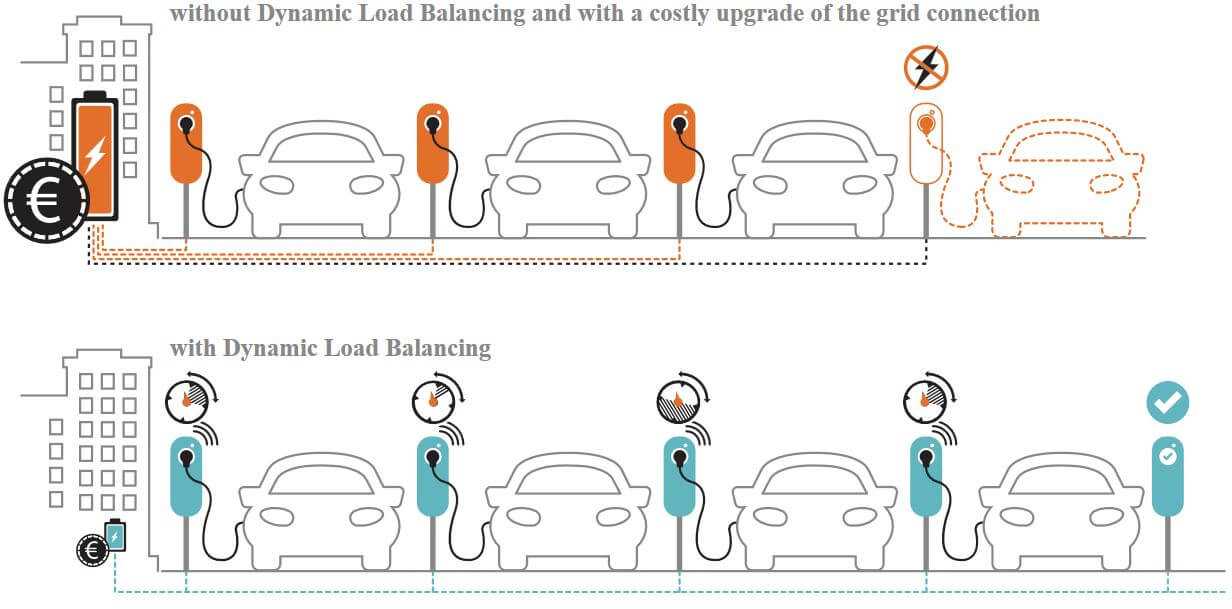 without Dynamic Load Balancing and with a costly upgrade of the grid connection

€

with Dynamic Load Balancing

€