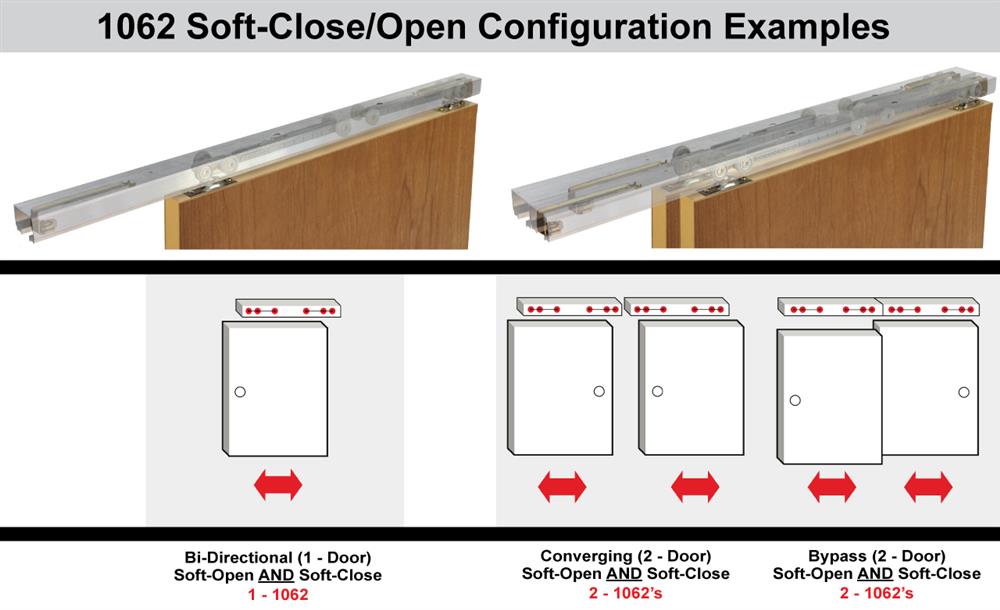 1062 Soft-Close/Open Configuration Examples

Bi-Directional (1 - Door)
Soft-Open AND Soft-Close
1 - 1062

Converging (2 - Door)
Soft-Open AND Soft-Close
2 - 1062's

Bypass (2 - Door)
Soft-Open AND Soft-Close
2 - 1062's