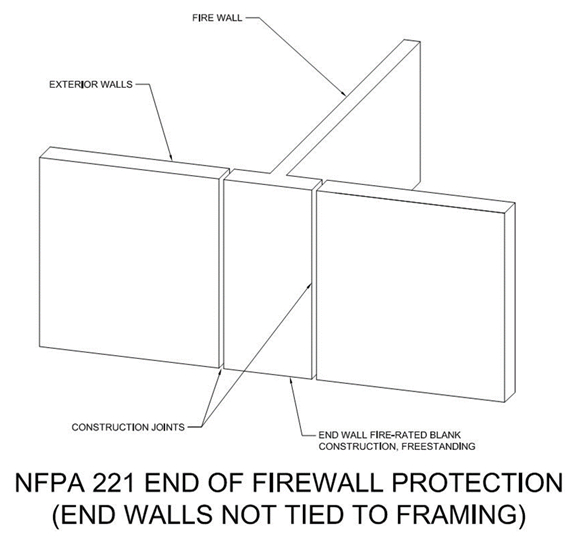 FIRE WALL

EXTERIOR WALLS

CONSTRUCTION JOINTS

END WALL FIRE-RATED BLANK CONSTRUCTION, FREESTANDING

NFPA 221 END OF FIREWALL PROTECTION (END WALLS NOT TIED TO FRAMING)