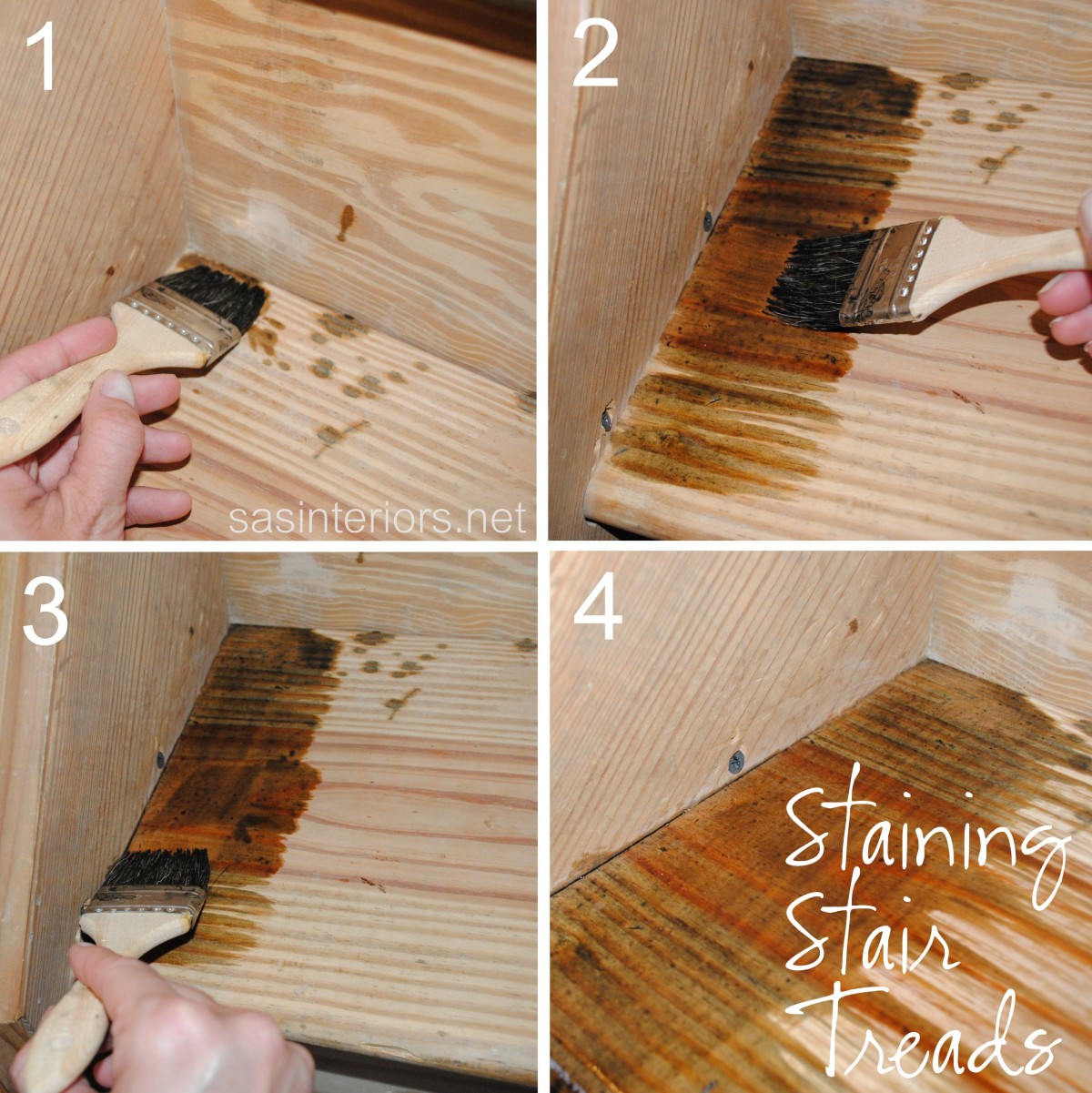 1

sasinteriors.net

2

3

4

Staining Stair Treads