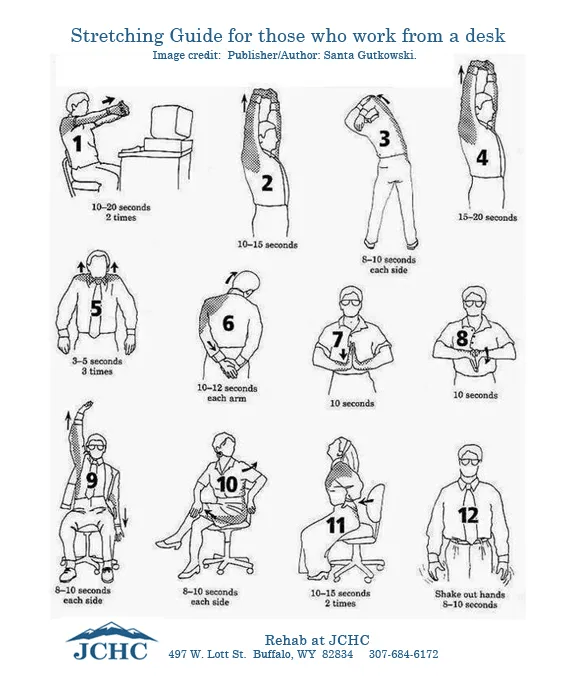 Stretching Guide for those who work from a desk
Image credit: Publisher/Author: Santa Gutkowski.

1
10–20 seconds
2 times

2
10–15 seconds

3
8–10 seconds
each side

4
15–20 seconds

5
3–5 seconds
3 times

6
10–12 seconds
each arm

7
10 seconds

8
10 seconds

9
8–10 seconds
each side

10
8–10 seconds
each side

11
10–15 seconds
2 times

12
Shake out hands
8–10 seconds

JCHC
Rehab at JCHC
497 W. Lott St. Buffalo, WY 82834 307-684-6172