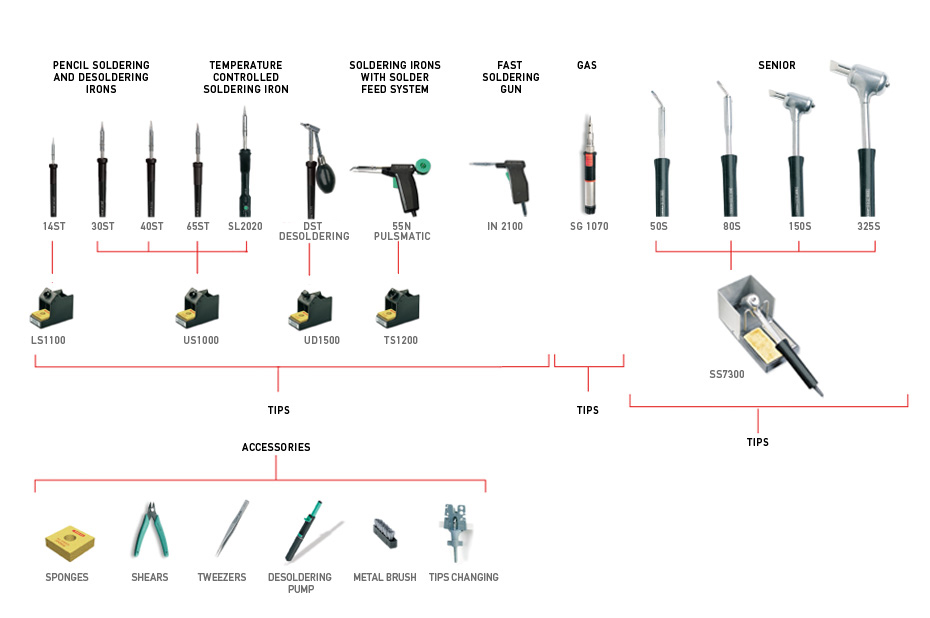 PENCIL SOLDERING AND DESOLDERING IRONS

TEMPERATURE CONTROLLED SOLDERING IRON

SOLDERING IRONS WITH SOLDER FEED SYSTEM

FAST SOLDERING GUN

GAS

SENIOR

14ST
30ST
40ST
65ST
SL2020
DST DESOLDERING
55N PULSMATIC
IN 2100
SG 1070
50S
80S
150S
325S

LS1100
US1000
UD1500
TS1200
SS7300

TIPS

TIPS

TIPS

ACCESSORIES

SPONGES
SHEARS
TWEEZERS
DESOLDERING PUMP
METAL BRUSH
TIPS CHANGING