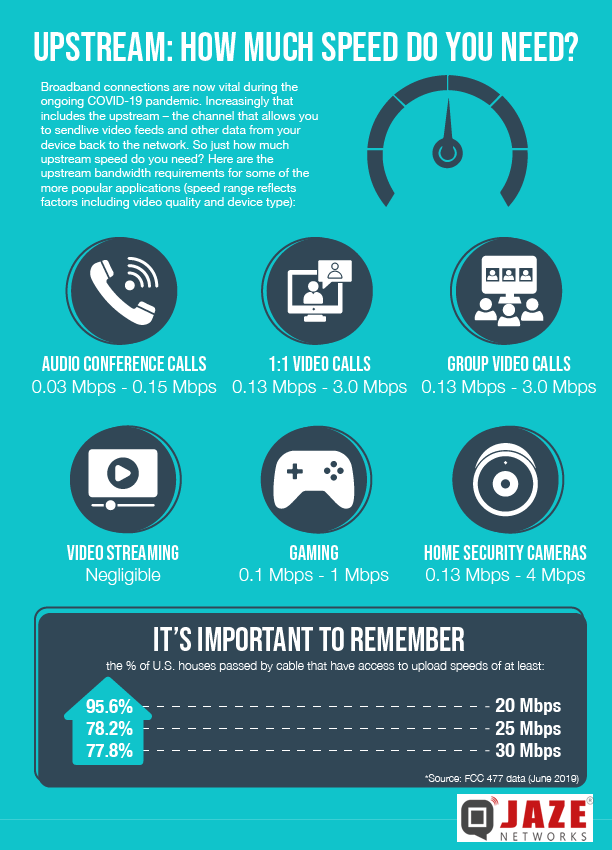 UPSTREAM: HOW MUCH SPEED DO YOU NEED?

Broadband connections are now vital during the ongoing COVID-19 pandemic. Increasingly that includes the upstream – the channel that allows you to sendlive video feeds and other data from your device back to the network. So just how much upstream speed do you need? Here are the upstream bandwidth requirements for some of the more popular applications (speed range reflects factors including video quality and device type):

AUDIO CONFERENCE CALLS
0.03 Mbps - 0.15 Mbps

1:1 VIDEO CALLS
0.13 Mbps - 3.0 Mbps

GROUP VIDEO CALLS
0.13 Mbps - 3.0 Mbps

VIDEO STREAMING
Negligible

GAMING
0.1 Mbps - 1 Mbps

HOME SECURITY CAMERAS
0.13 Mbps - 4 Mbps

IT'S IMPORTANT TO REMEMBER
the % of U.S. houses passed by cable that have access to upload speeds of at least:

95.6% 20 Mbps
78.2% 25 Mbps
77.8% 30 Mbps

*Source: FCC 477 data (June 2019)

JAZE NETWORKS