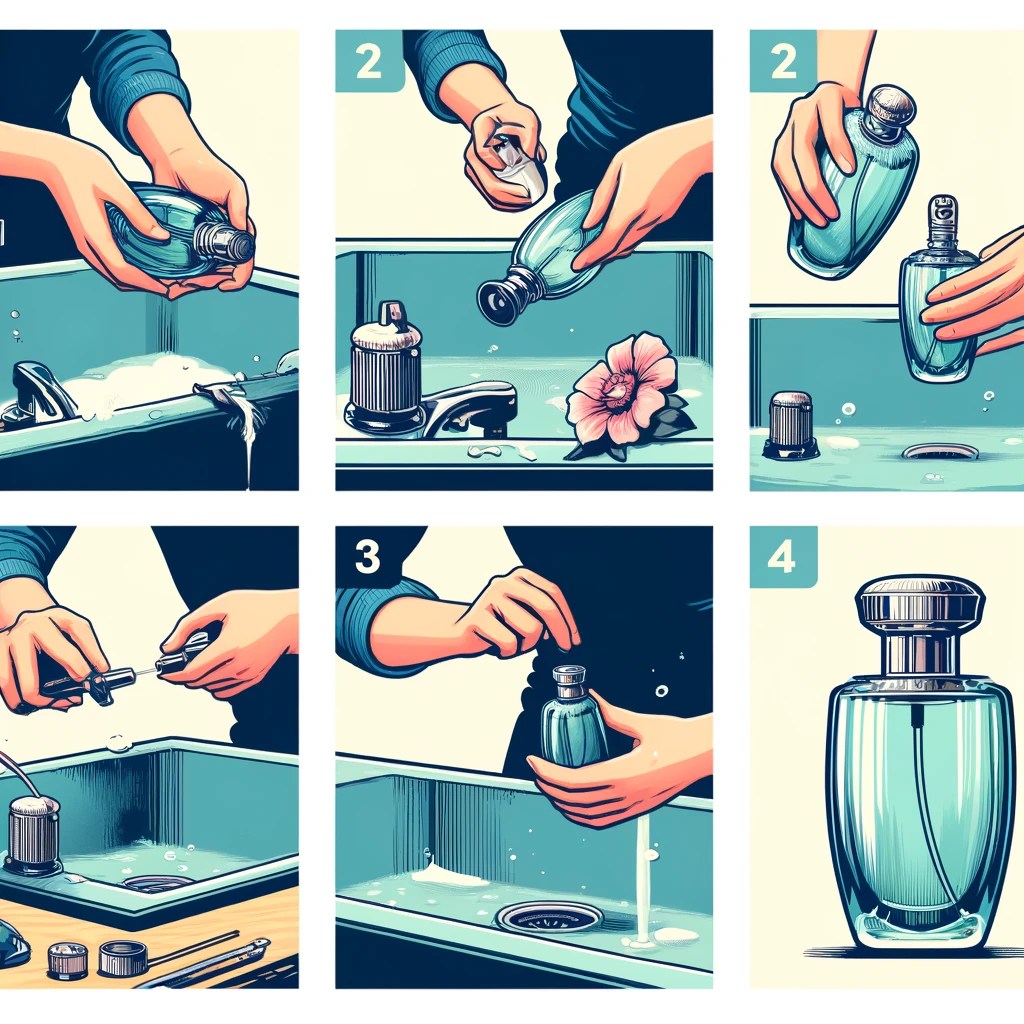 2

2

3

4