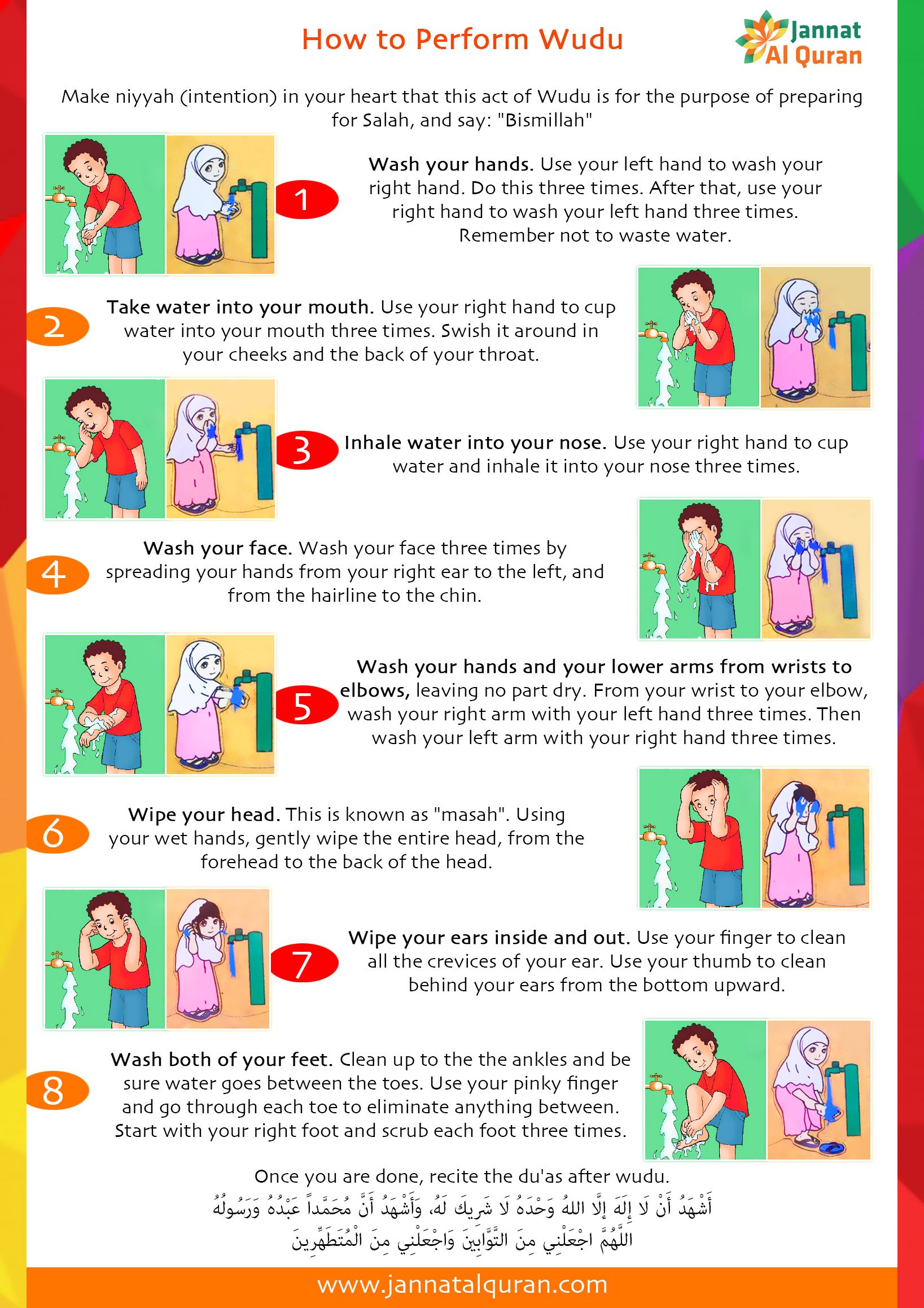 How to Perform Wudu

Jannat Al Quran

Make niyyah (intention) in your heart that this act of Wudu is for the purpose of preparing for Salah, and say: "Bismillah"

1

Wash your hands. Use your left hand to wash your right hand. Do this three times. After that, use your right hand to wash your left hand three times. Remember not to waste water.

2

Take water into your mouth. Use your right hand to cup water into your mouth three times. Swish it around in your cheeks and the back of your throat.

3

Inhale water into your nose. Use your right hand to cup water and inhale it into your nose three times.

4

Wash your face. Wash your face three times by spreading your hands from your right ear to the left, and from the hairline to the chin.

5

Wash your hands and your lower arms from wrists to elbows, leaving no part dry. From your wrist to your elbow, wash your right arm with your left hand three times. Then wash your left arm with your right hand three times.

6

Wipe your head. This is known as "masah". Using your wet hands, gently wipe the entire head, from the forehead to the back of the head.

7

Wipe your ears inside and out. Use your finger to clean all the crevices of your ear. Use your thumb to clean behind your ears from the bottom upward.

8

Wash both of your feet. Clean up to the the ankles and be sure water goes between the toes. Use your pinky finger and go through each toe to eliminate anything between. Start with your right foot and scrub each foot three times.

Once you are done, recite the du'as after wudu.

أَشْهَدُ أَنْ لَا إِلَهَ إِلَّا اللهُ وَحْدَهُ لَا شَرِيكَ لَهُ، وَأَشْهَدُ أَنَّ مُحَمَّداً عَبْدُهُ وَرَسُولُهُ

اللَّهُمَّ اجْعَلْنِي مِنَ التَّوَّابِينَ وَاجْعَلْنِي مِنَ الْمُتَطَهِّرِينَ

www.jannatalquran.com