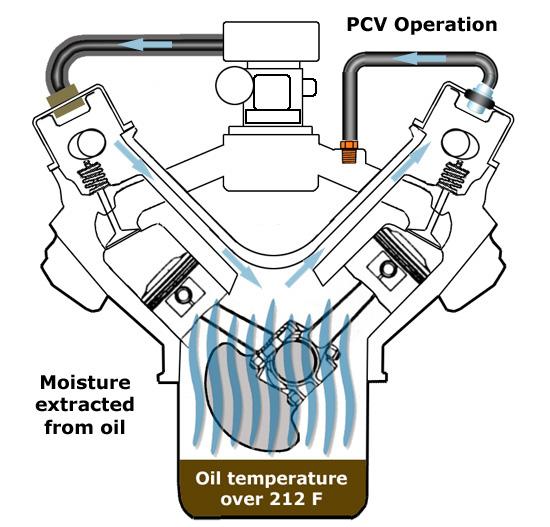 PCV Operation

Moisture extracted from oil

Oil temperature over 212 F